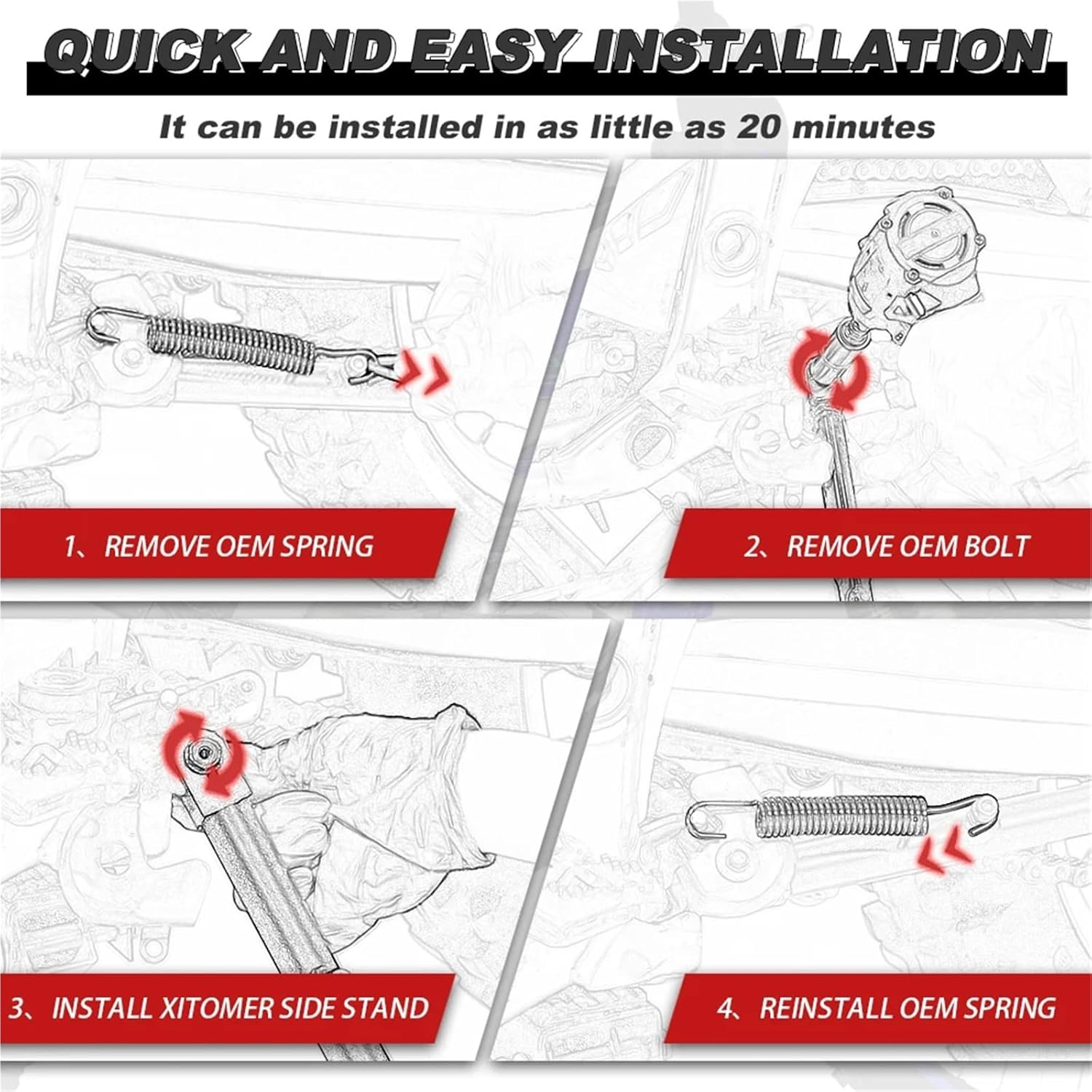 QUICK AND EASY INSTALLATION

It can be installed in as little as 20 minutes

1、REMOVE OEM SPRING

2、REMOVE OEM BOLT

3、INSTALL XITOMER SIDE STAND

4、REINSTALL OEM SPRING