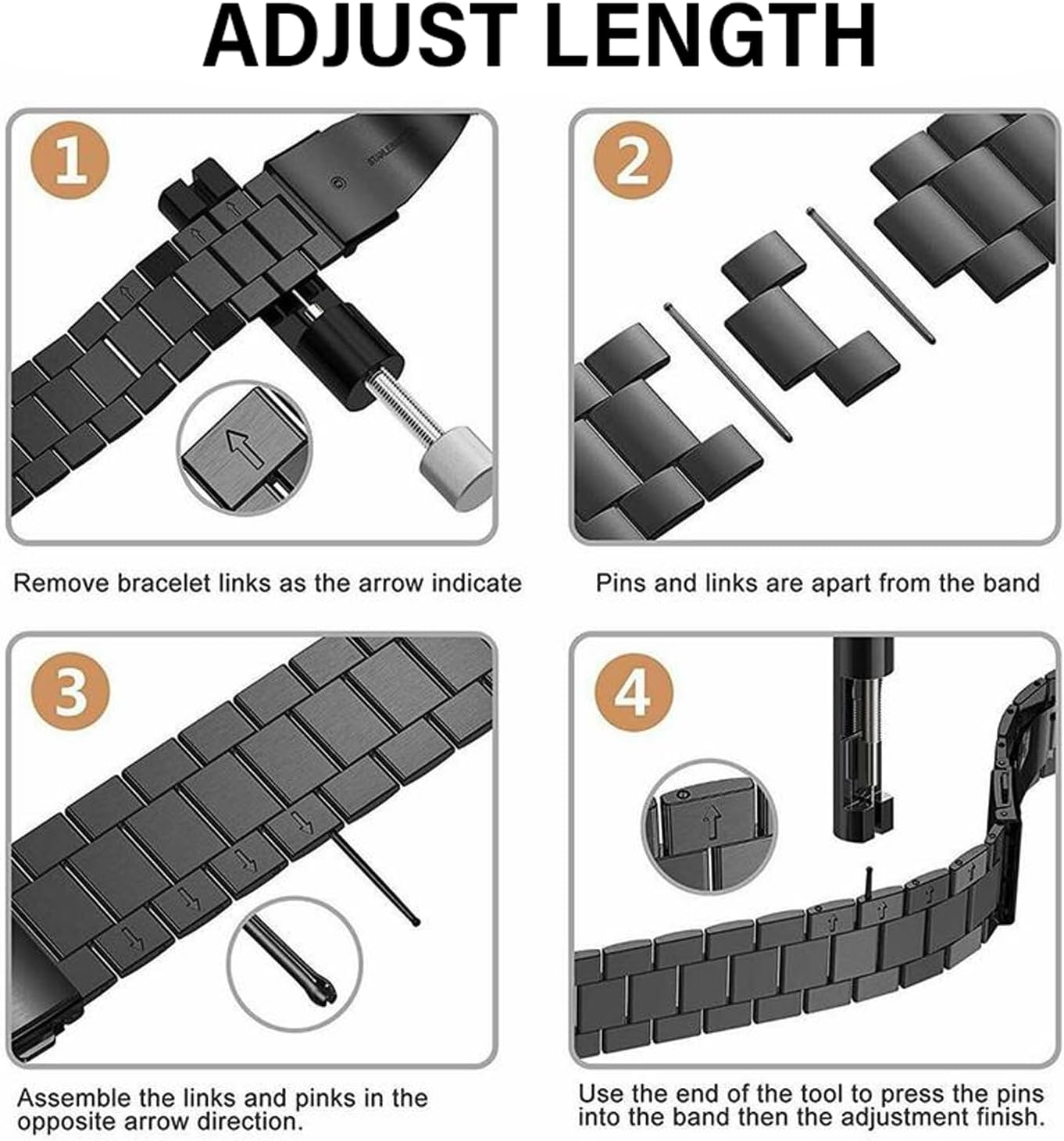 ADJUST LENGTH

1

Remove bracelet links as the arrow indicate

2

Pins and links are apart from the band

3

Assemble the links and pinks in the opposite arrow direction.

4

Use the end of the tool to press the pins into the band then the adjustment finish.