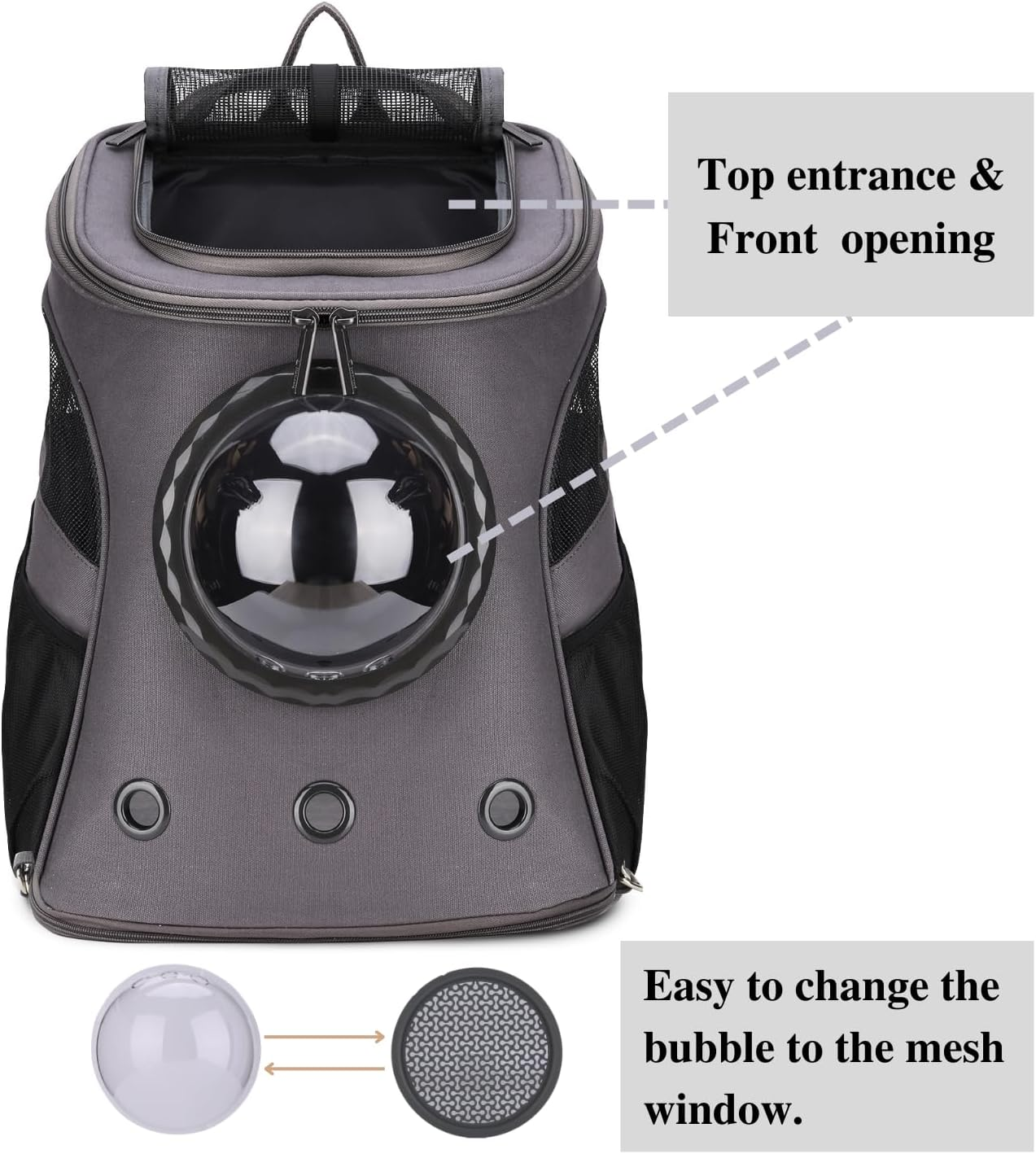 Top entrance &
Front opening

Easy to change the bubble to the mesh window.