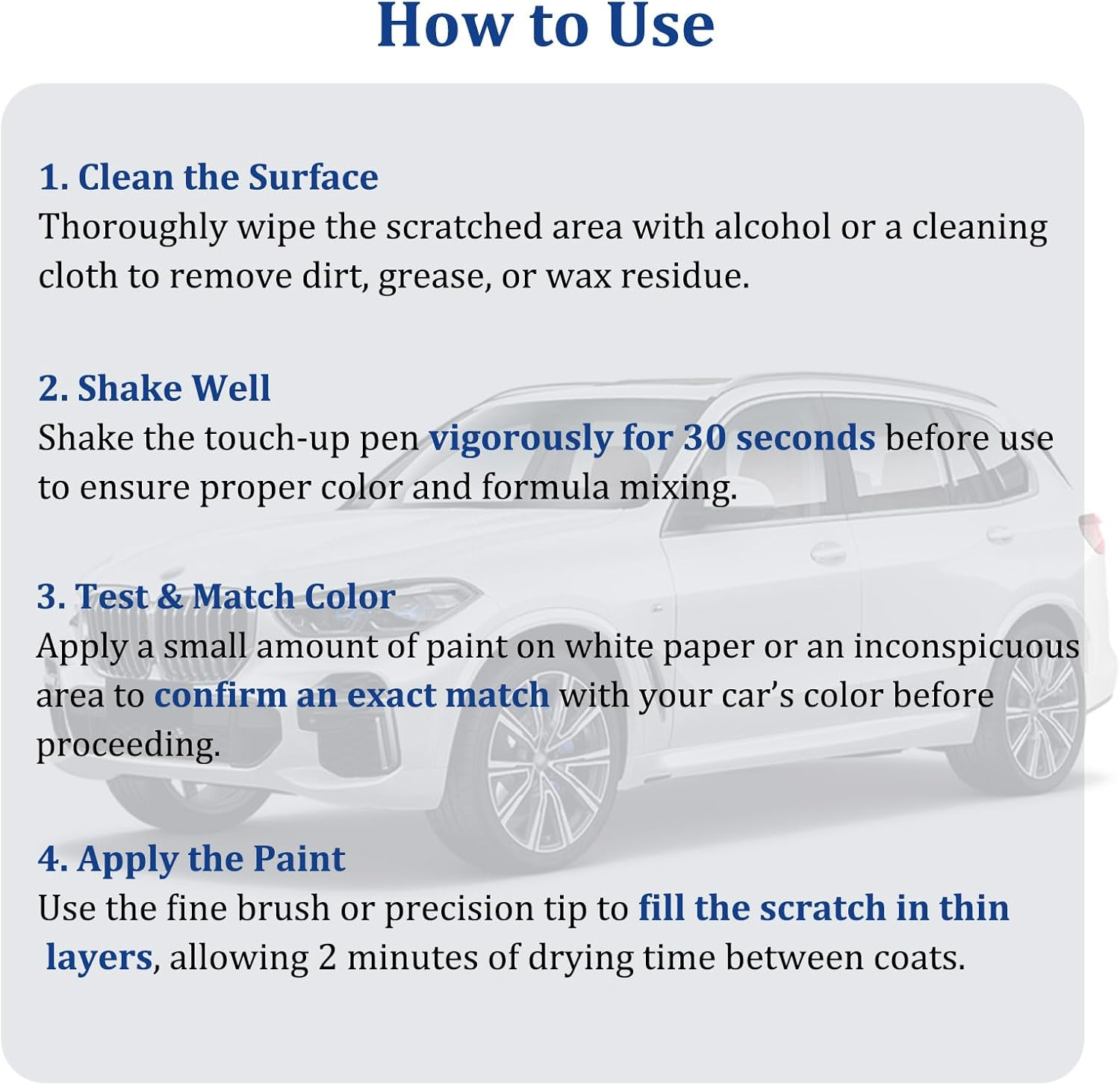 How to Use

1. Clean the Surface
Thoroughly wipe the scratched area with alcohol or a cleaning cloth to remove dirt, grease, or wax residue.

2. Shake Well
Shake the touch-up pen vigorously for 30 seconds before use to ensure proper color and formula mixing.

3. Test & Match Color
Apply a small amount of paint on white paper or an inconspicuous area to confirm an exact match with your car's color before proceeding.

4. Apply the Paint
Use the fine brush or precision tip to fill the scratch in thin layers, allowing 2 minutes of drying time between coats.