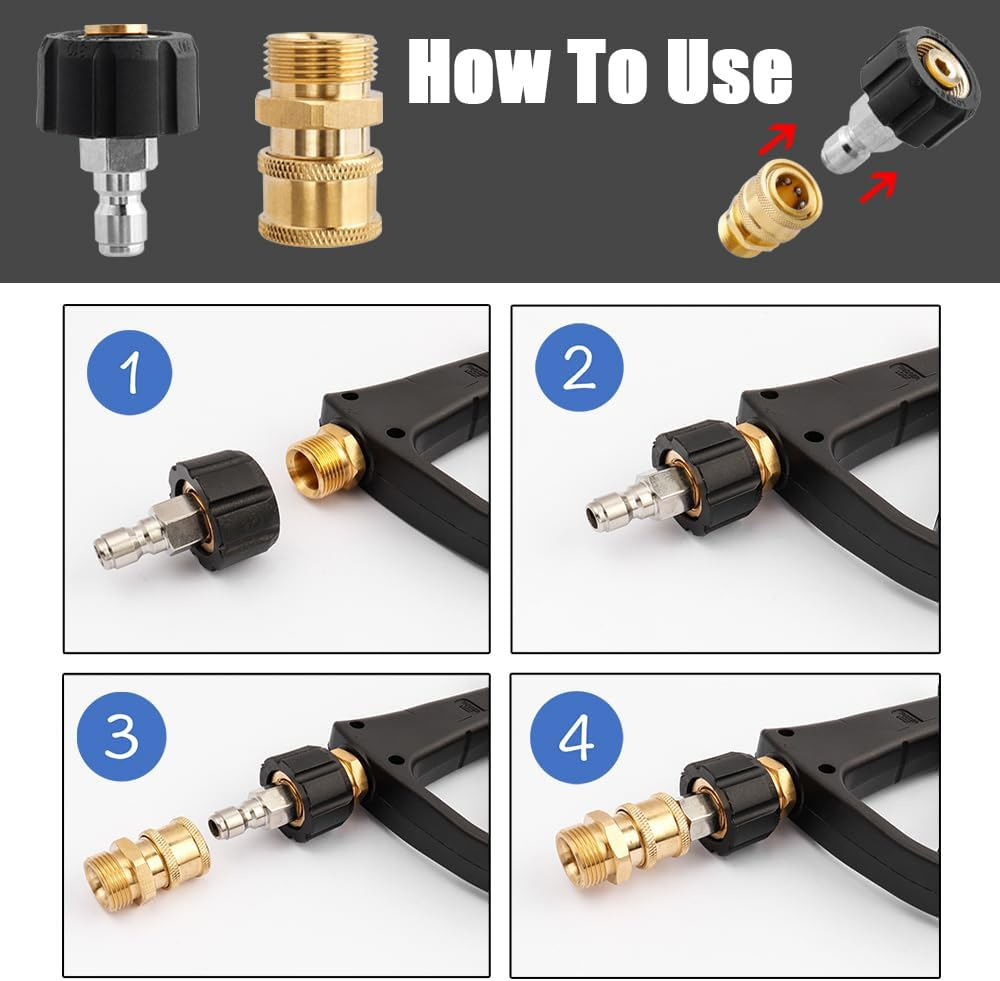 How To Use

1

2

3

4