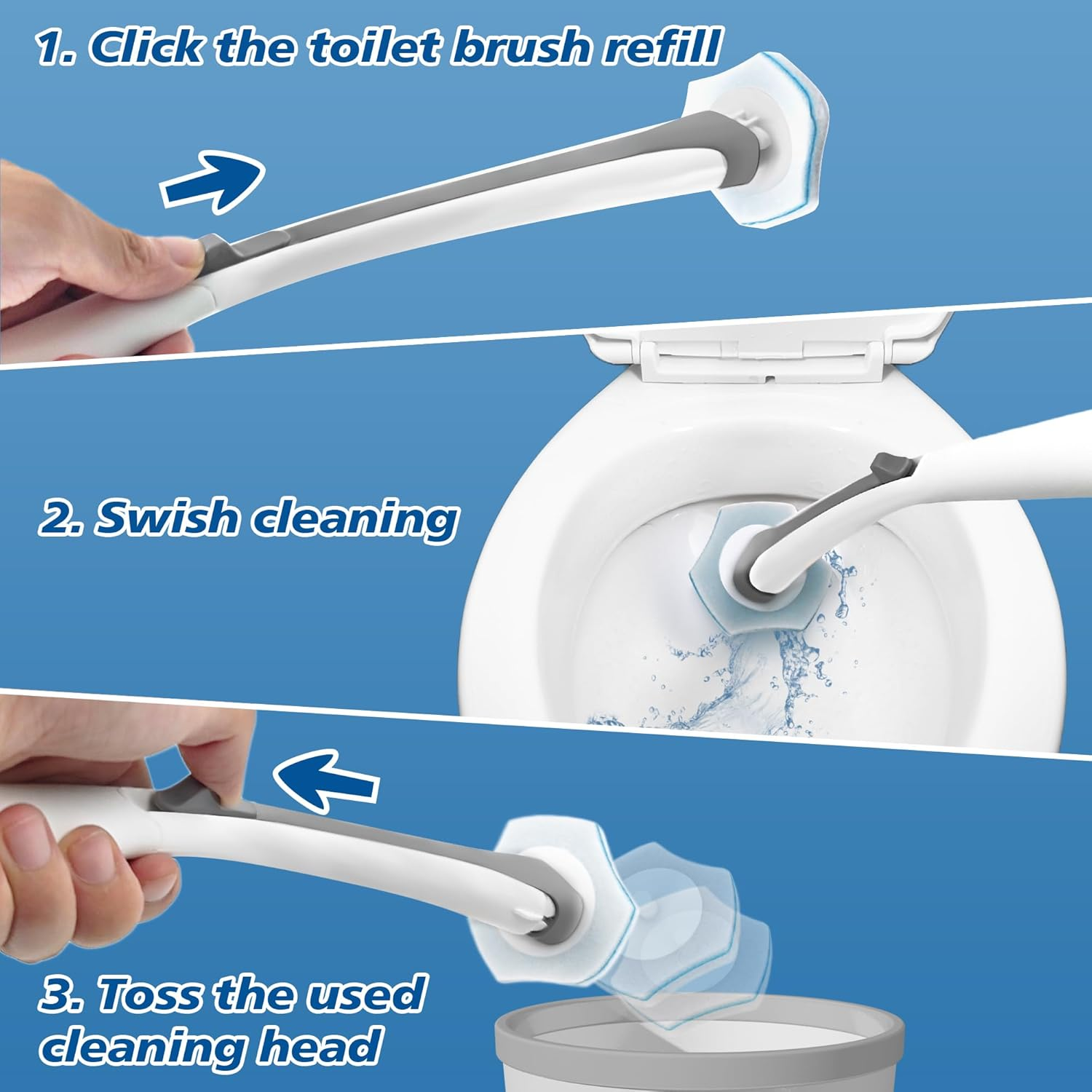 1. Click the toilet brush refill

2. Swish cleaning

3. Toss the used cleaning head