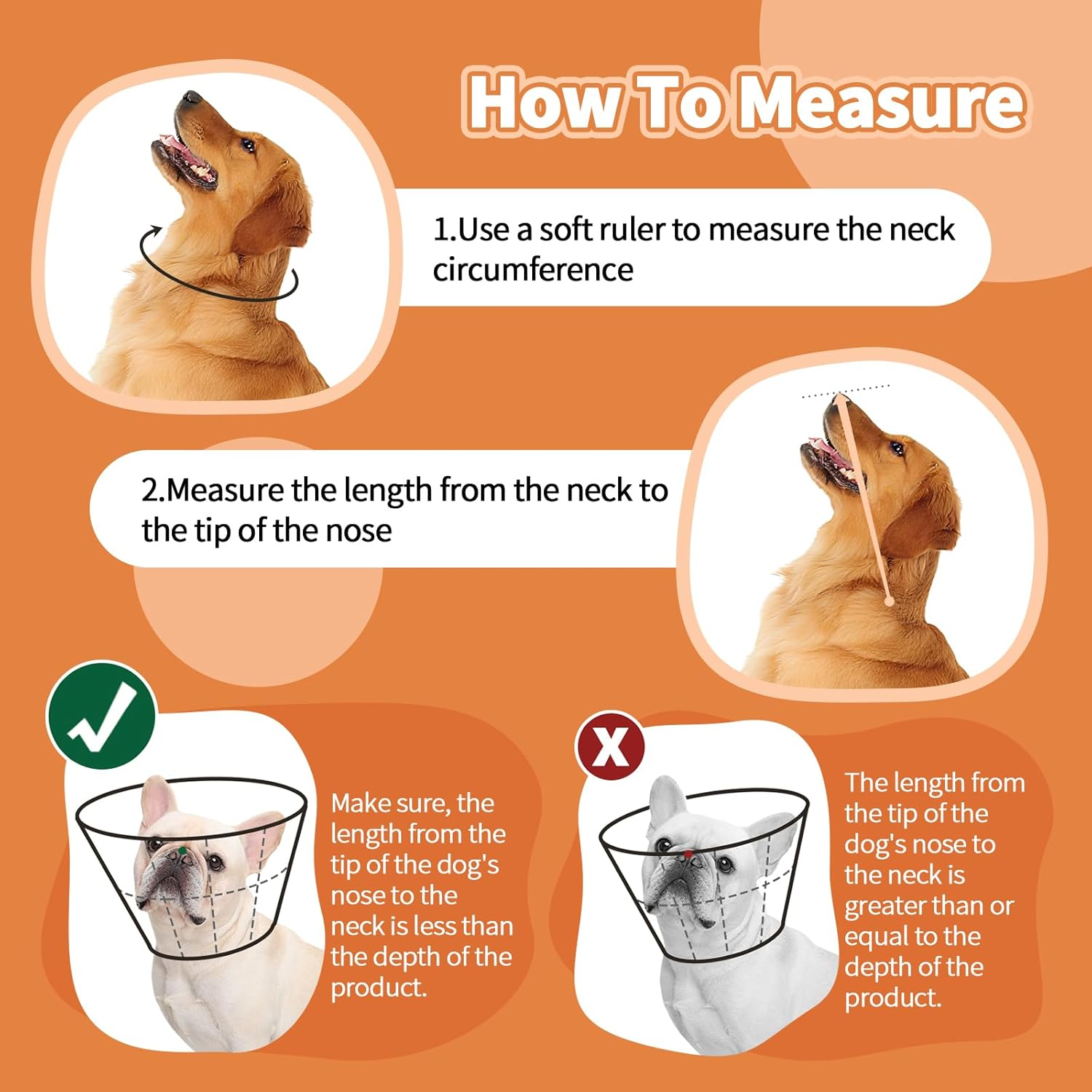 How To Measure

1.Use a soft ruler to measure the neck circumference

2.Measure the length from the neck to the tip of the nose

Make sure, the length from the tip of the dog's nose to the neck is less than the depth of the product.

X

The length from the tip of the dog's nose to the neck is greater than or equal to the depth of the product.