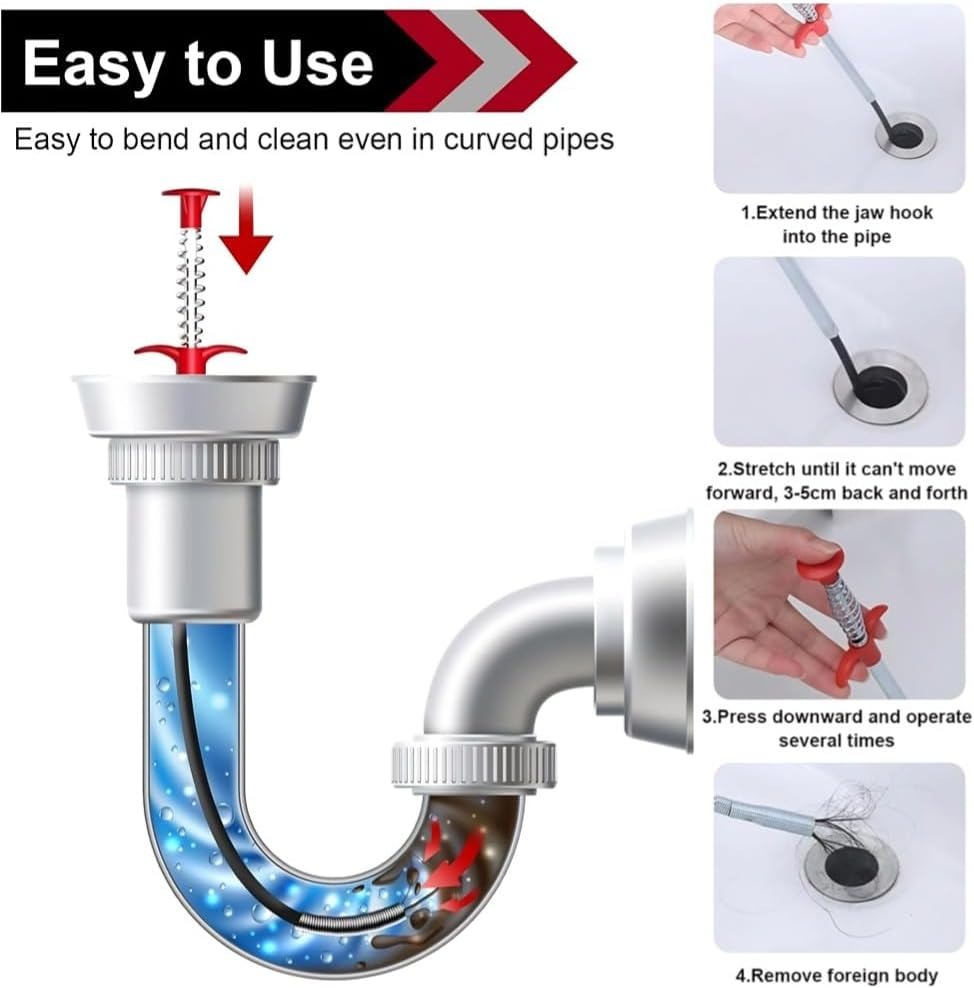 Easy to Use

Easy to bend and clean even in curved pipes

1.Extend the jaw hook into the pipe

2.Stretch until it can't move forward, 3-5cm back and forth

3.Press downward and operate several times

4.Remove foreign body