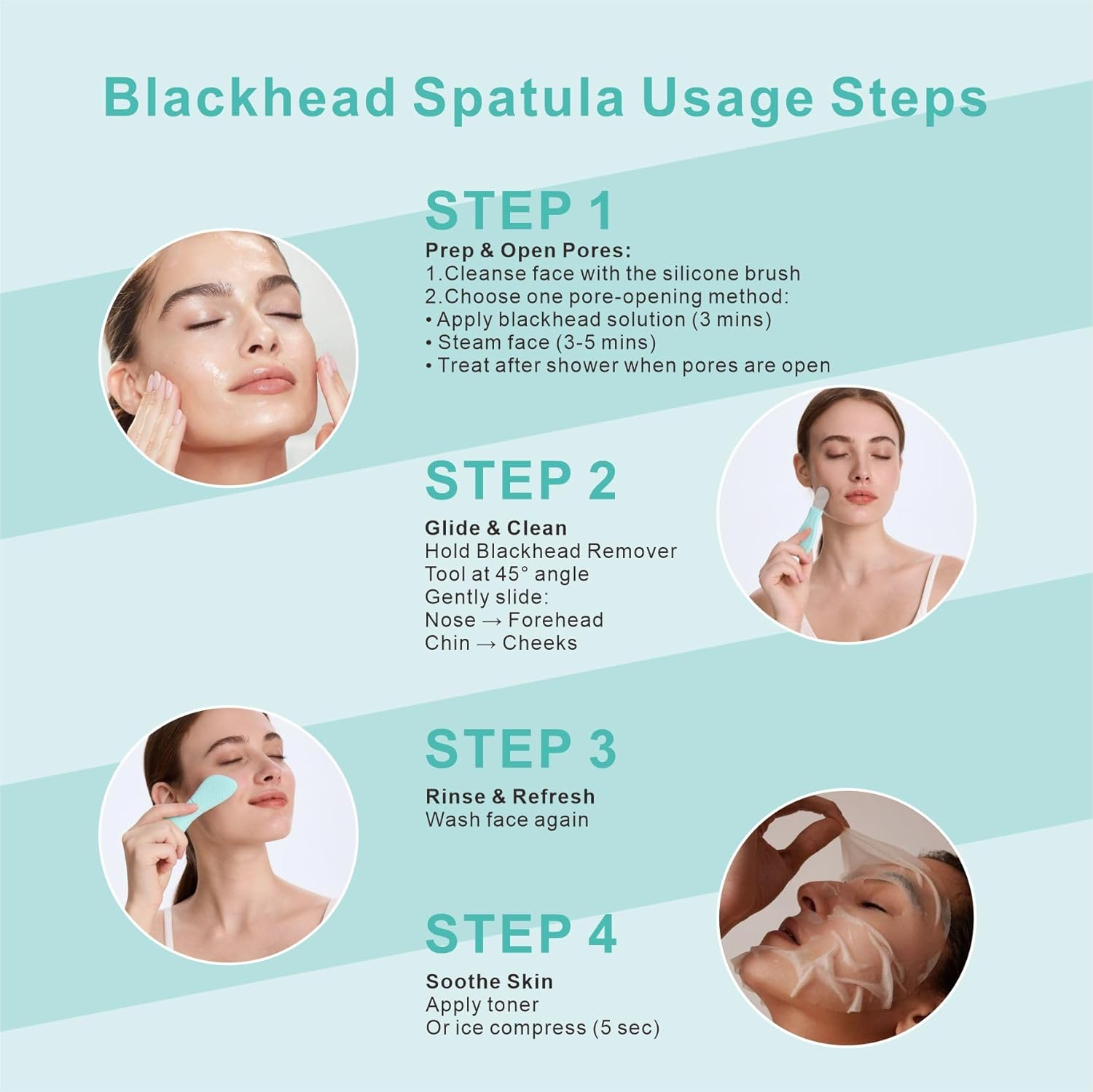 Blackhead Spatula Usage Steps

STEP 1

Prep & Open Pores:
1.Cleanse face with the silicone brush
2.Choose one pore-opening method:
• Apply blackhead solution (3 mins)
• Steam face (3-5 mins)
• Treat after shower when pores are open

STEP 2

Glide & Clean
Hold Blackhead Remover Tool at 45° angle
Gently slide:
Nose → Forehead
Chin → Cheeks

STEP 3

Rinse & Refresh
Wash face again

STEP 4

Soothe Skin
Apply toner
Or ice compress (5 sec)