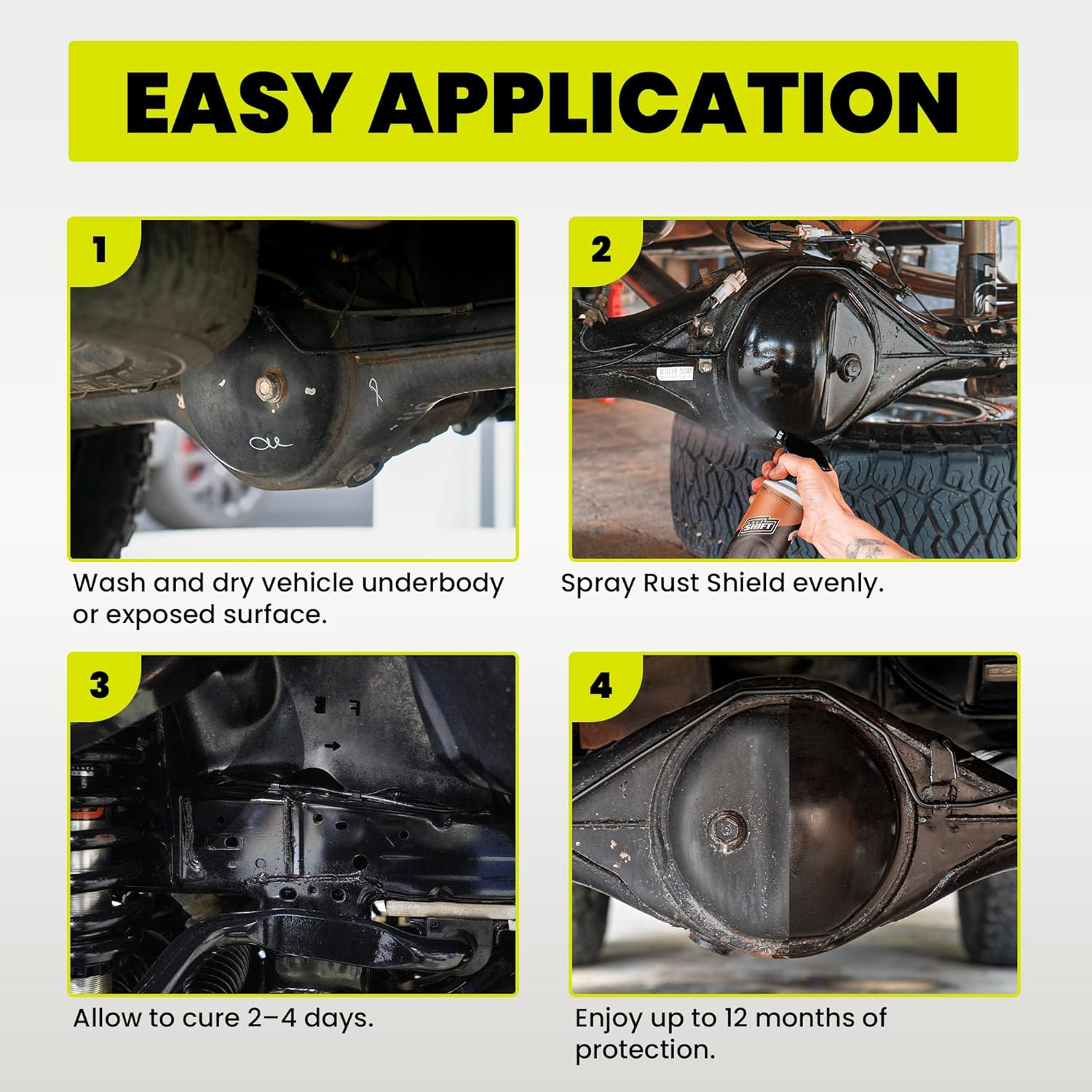 EASY APPLICATION

1

Wash and dry vehicle underbody or exposed surface.

2

SHIFT

Spray Rust Shield evenly.

3

Allow to cure 2–4 days.

4

Enjoy up to 12 months of protection.