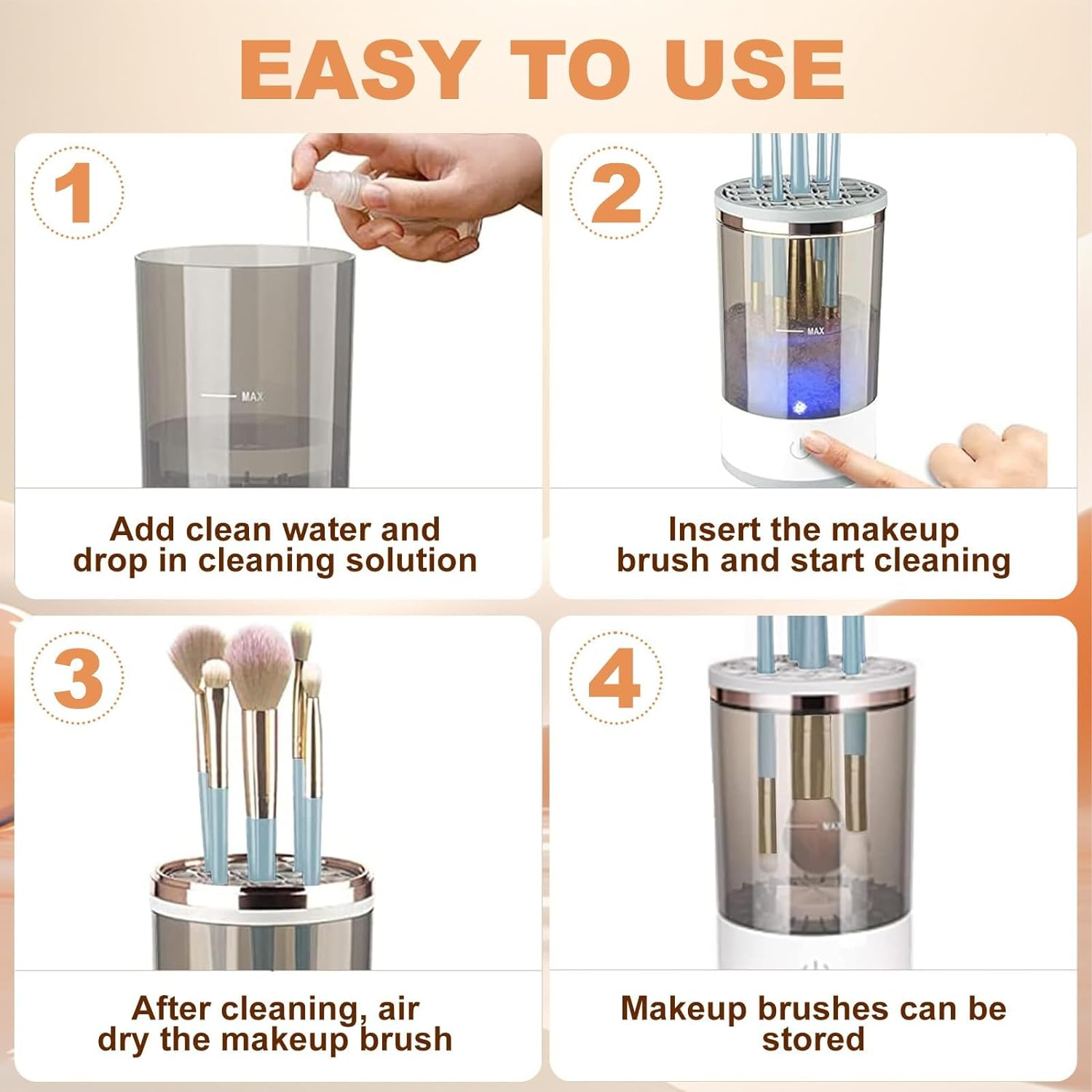 EASY TO USE

1

MAX

Add clean water and drop in cleaning solution

2

MAX

Insert the makeup brush and start cleaning

3

After cleaning, air dry the makeup brush

4

MAX

Makeup brushes can be stored