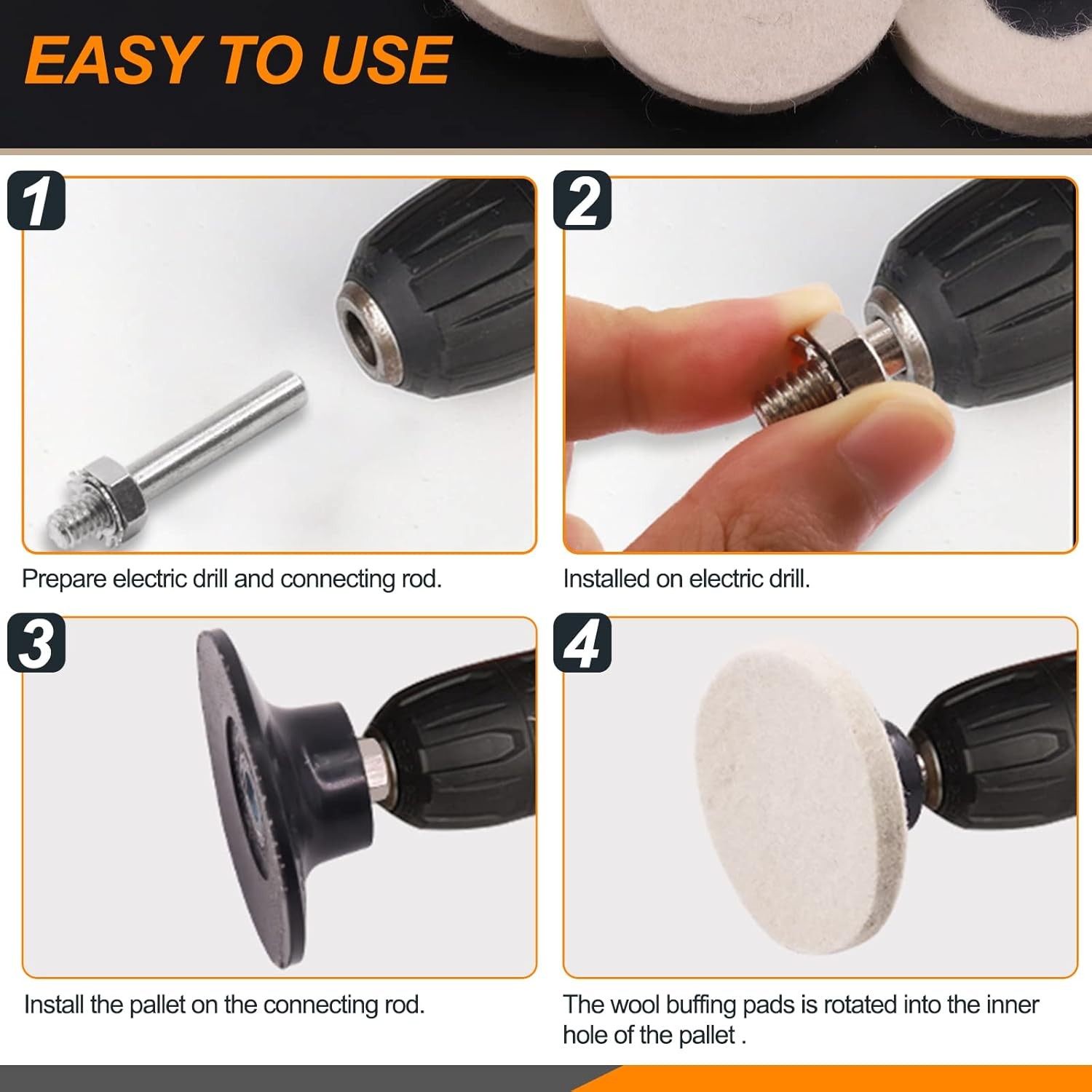 EASY TO USE

1

Prepare electric drill and connecting rod.

2

Installed on electric drill.

3

Install the pallet on the connecting rod.

4

The wool buffing pads is rotated into the inner hole of the pallet .