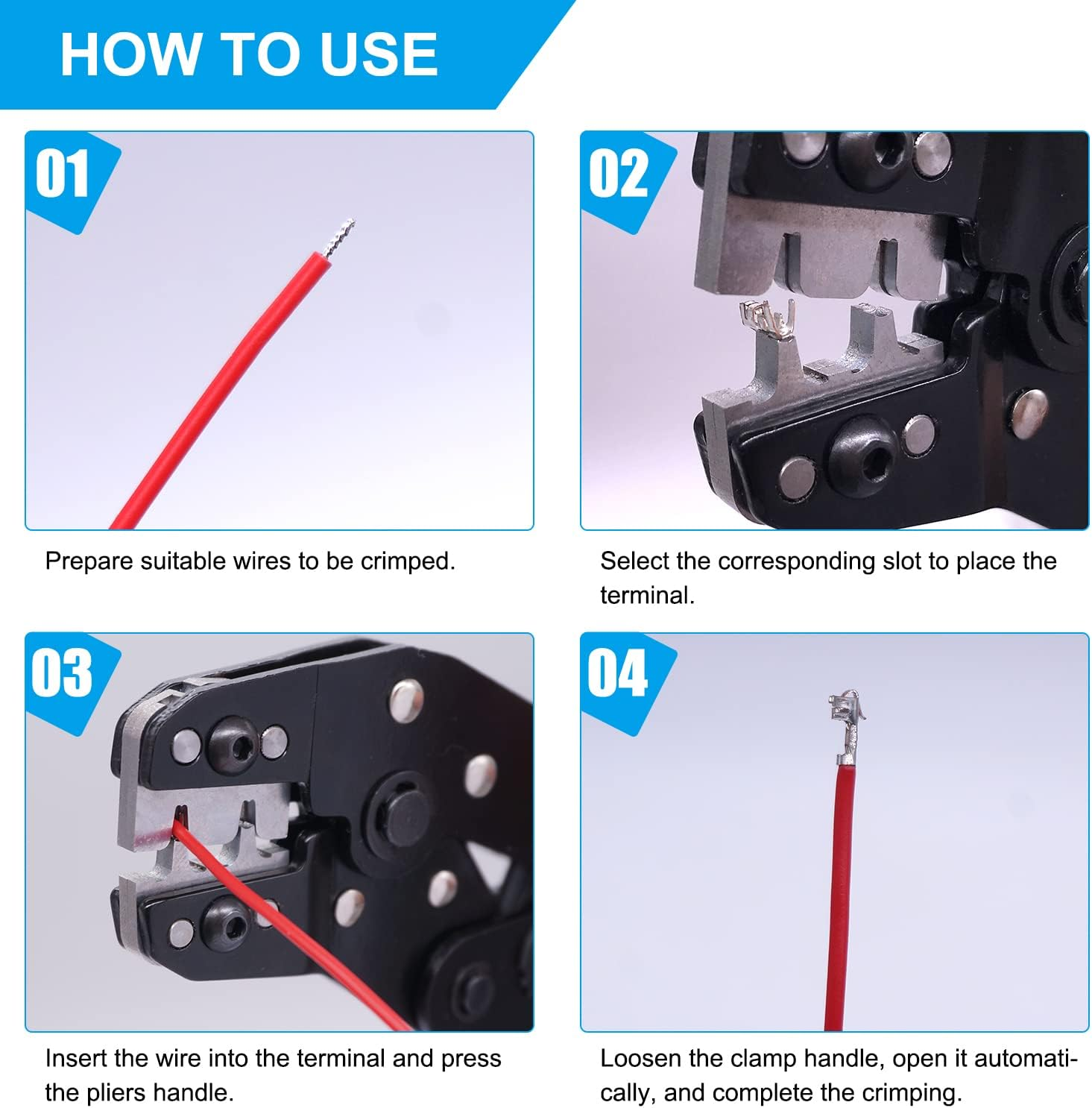 HOW TO USE

01

Prepare suitable wires to be crimped.

02

Select the corresponding slot to place the terminal.

03

Insert the wire into the terminal and press the pliers handle.

04

Loosen the clamp handle, open it automatically, and complete the crimping.