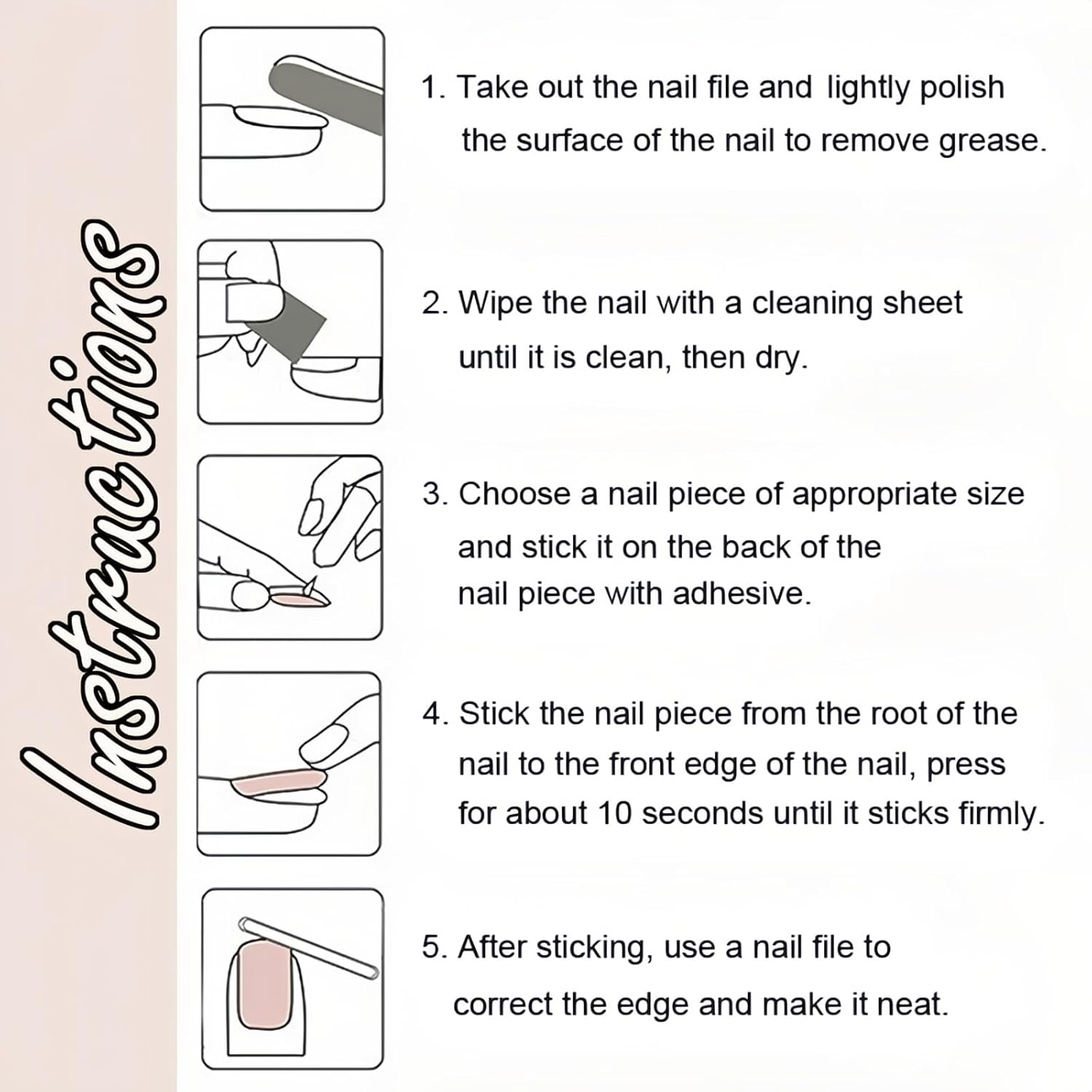 Instructions

1. Take out the nail file and lightly polish the surface of the nail to remove grease.

2. Wipe the nail with a cleaning sheet until it is clean, then dry.

3. Choose a nail piece of appropriate size and stick it on the back of the nail piece with adhesive.

4. Stick the nail piece from the root of the nail to the front edge of the nail, press for about 10 seconds until it sticks firmly.

5. After sticking, use a nail file to correct the edge and make it neat.