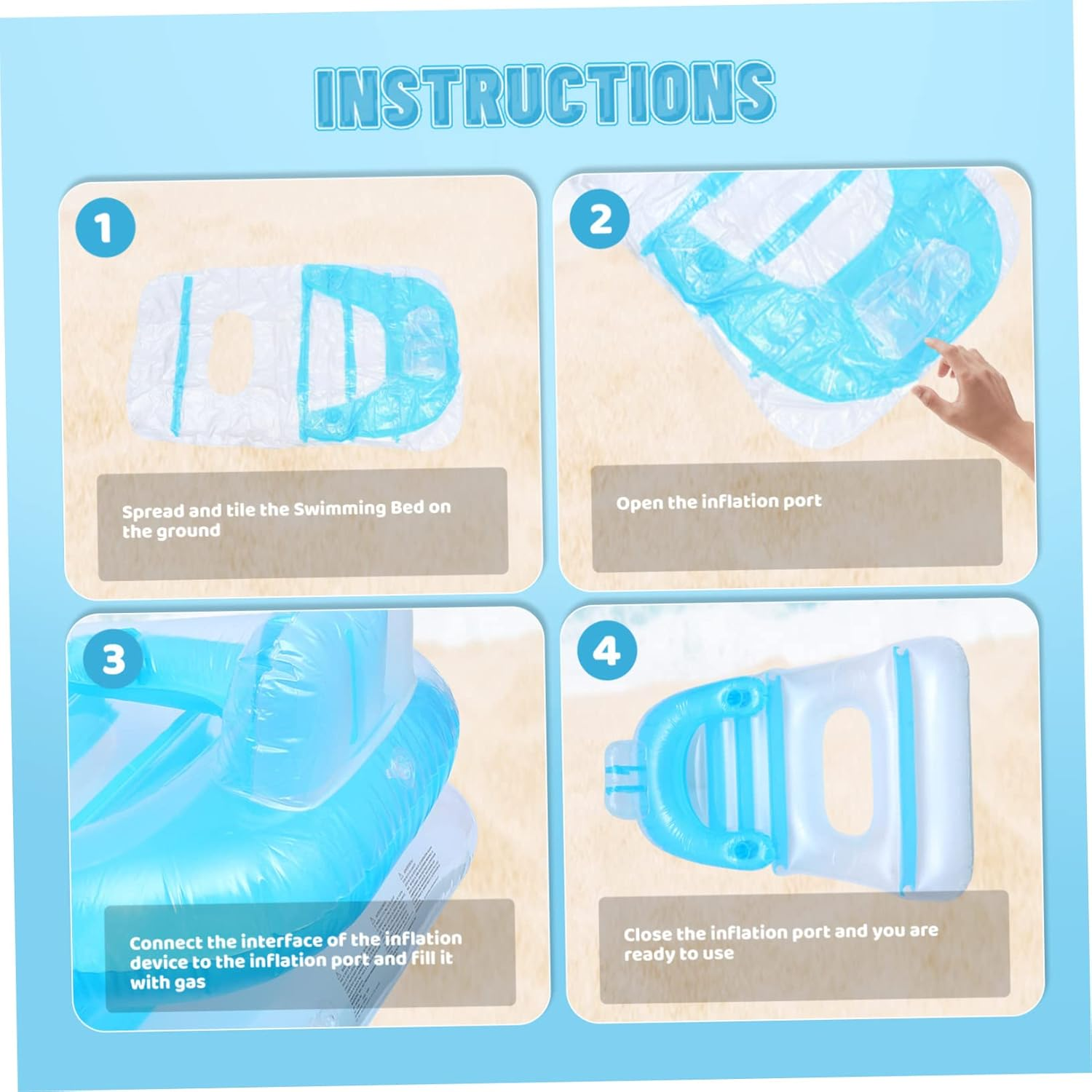 INSTRUCTIONS

1

Spread and tile the Swimming Bed on the ground

2

Open the inflation port

3

Connect the interface of the inflation device to the inflation port and fill it with gas

4

Close the inflation port and you are ready to use