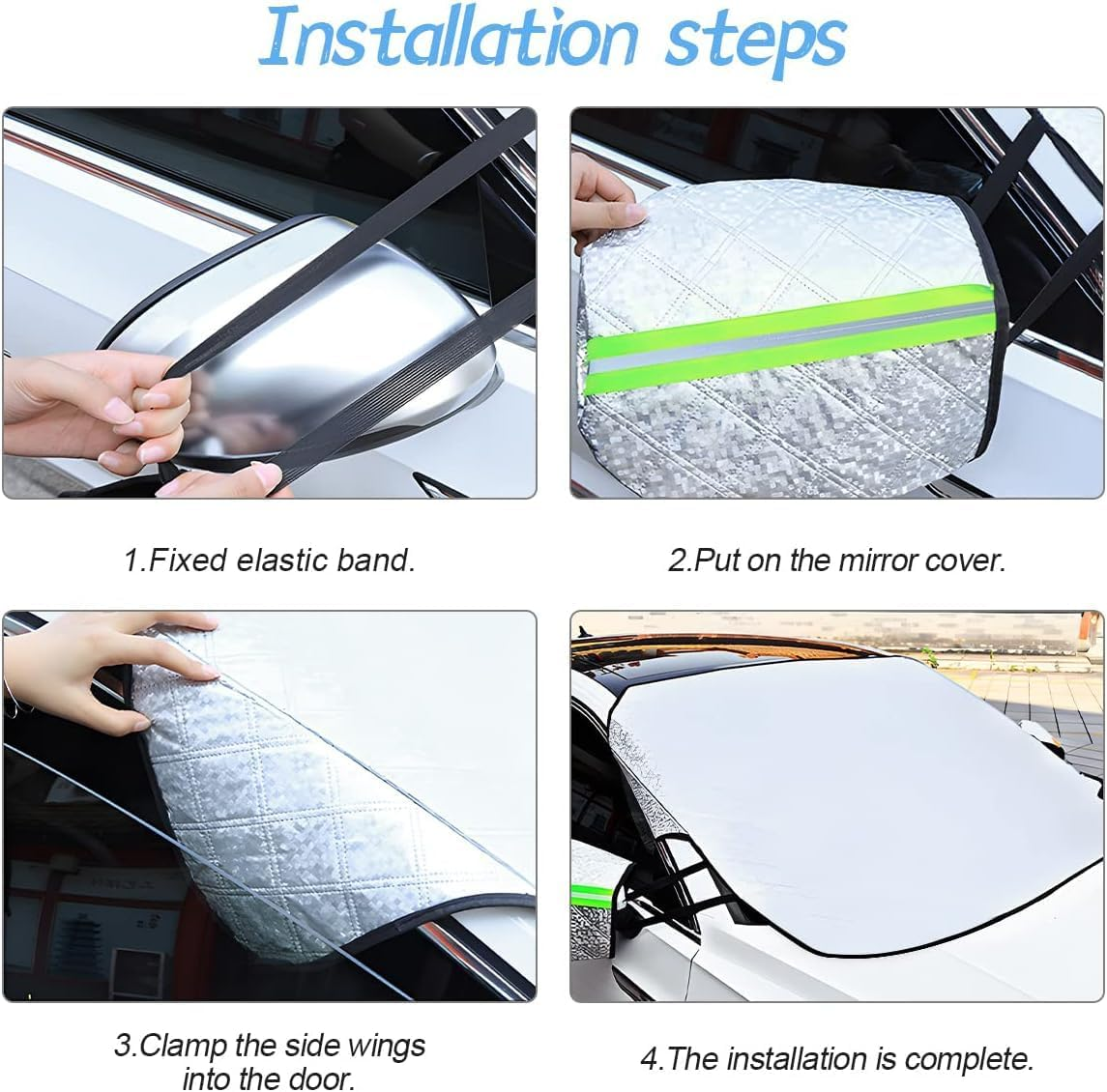 Installation steps

1.Fixed elastic band.

2.Put on the mirror cover.

3.Clamp the side wings into the door.

4.The installation is complete.