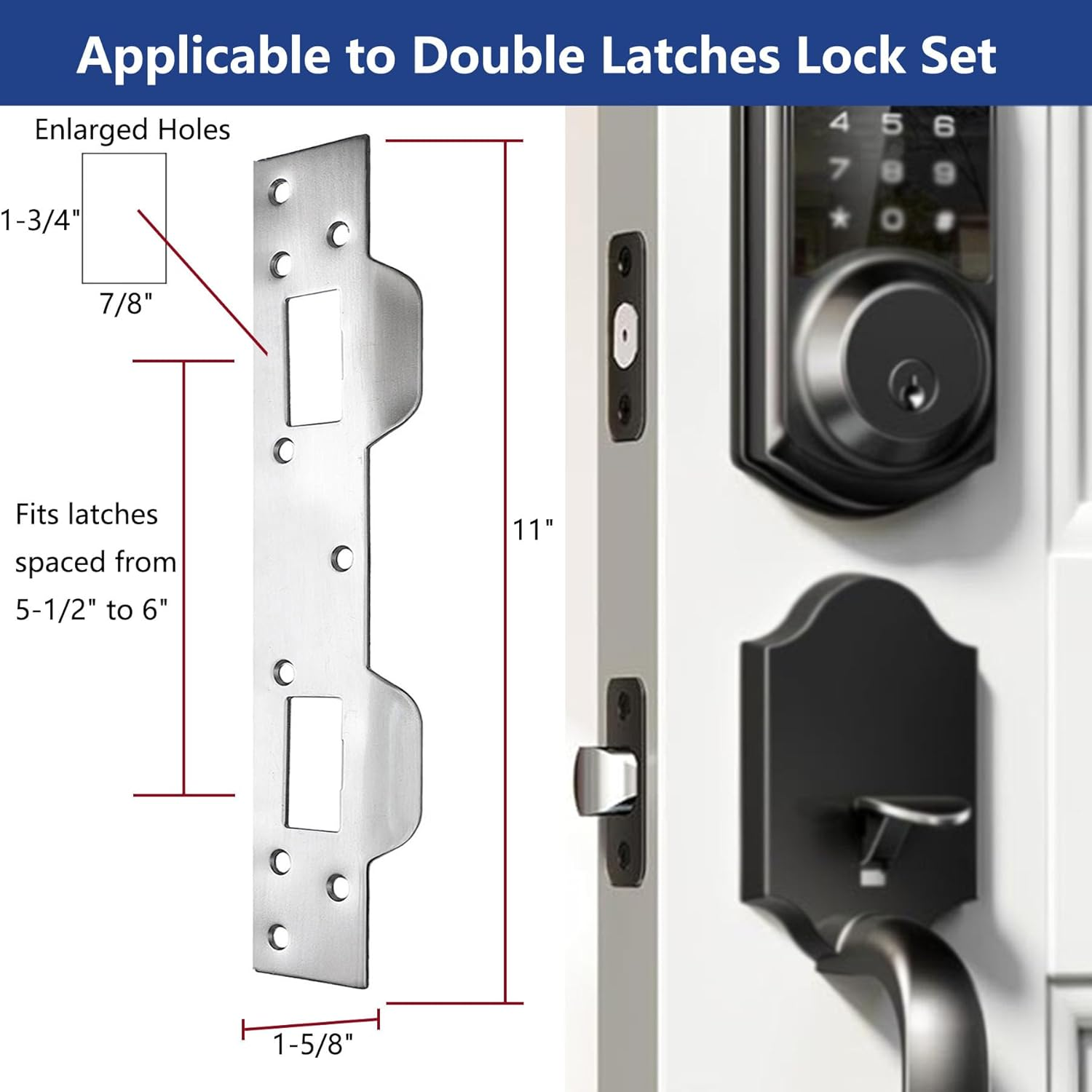 Applicable to Double Latches Lock Set

Enlarged Holes

1-3/4"

7/8"

Fits latches spaced from 5-1/2" to 6"

11"

1-5/8"

4 5 6
7 8 9
* 0 #