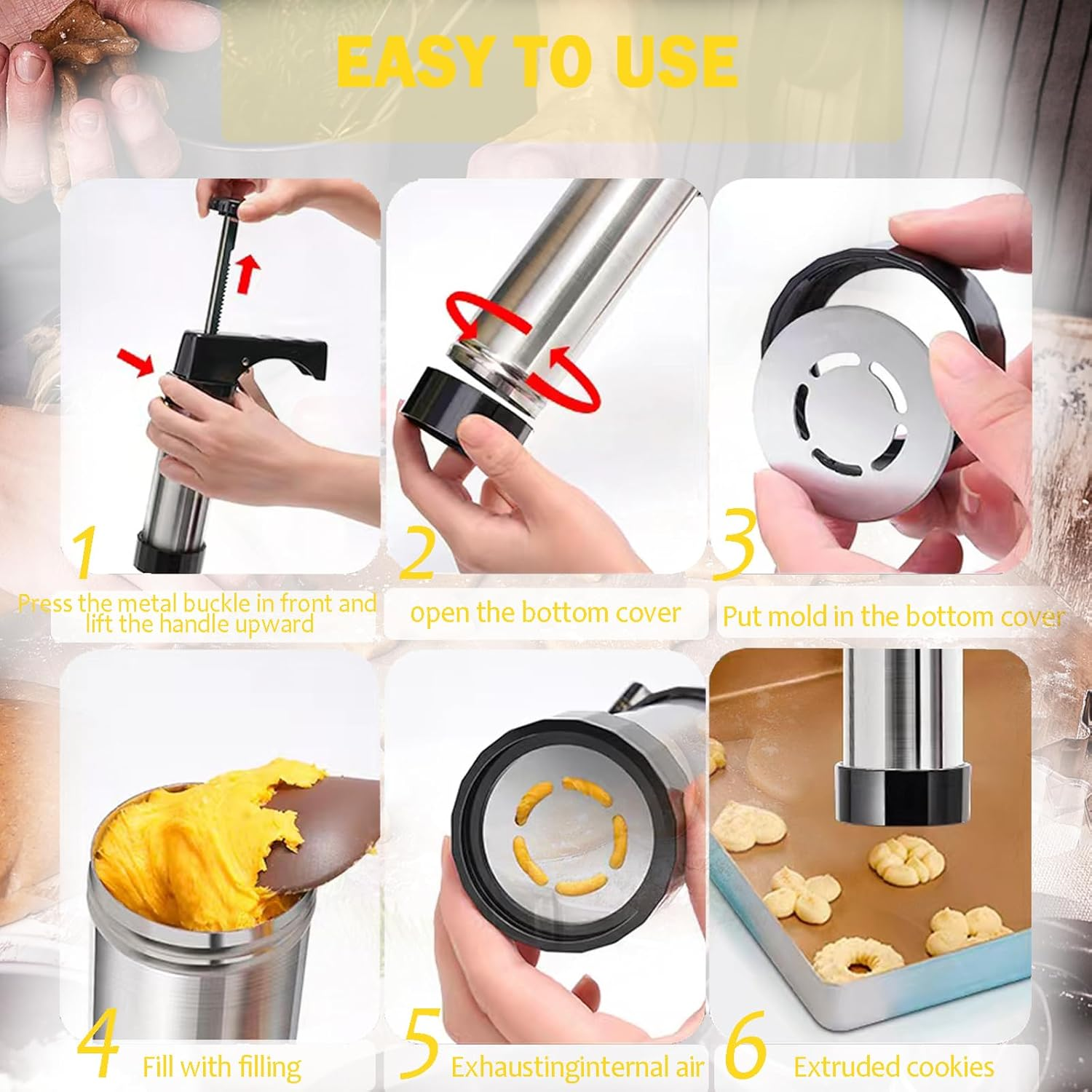 EASY TO USE

1

Press the metal buckle in front and lift the handle upward

2

open the bottom cover

3

Put mold in the bottom cover

4

Fill with filling

5

Exhaustinginternal air

6

Extruded cookies