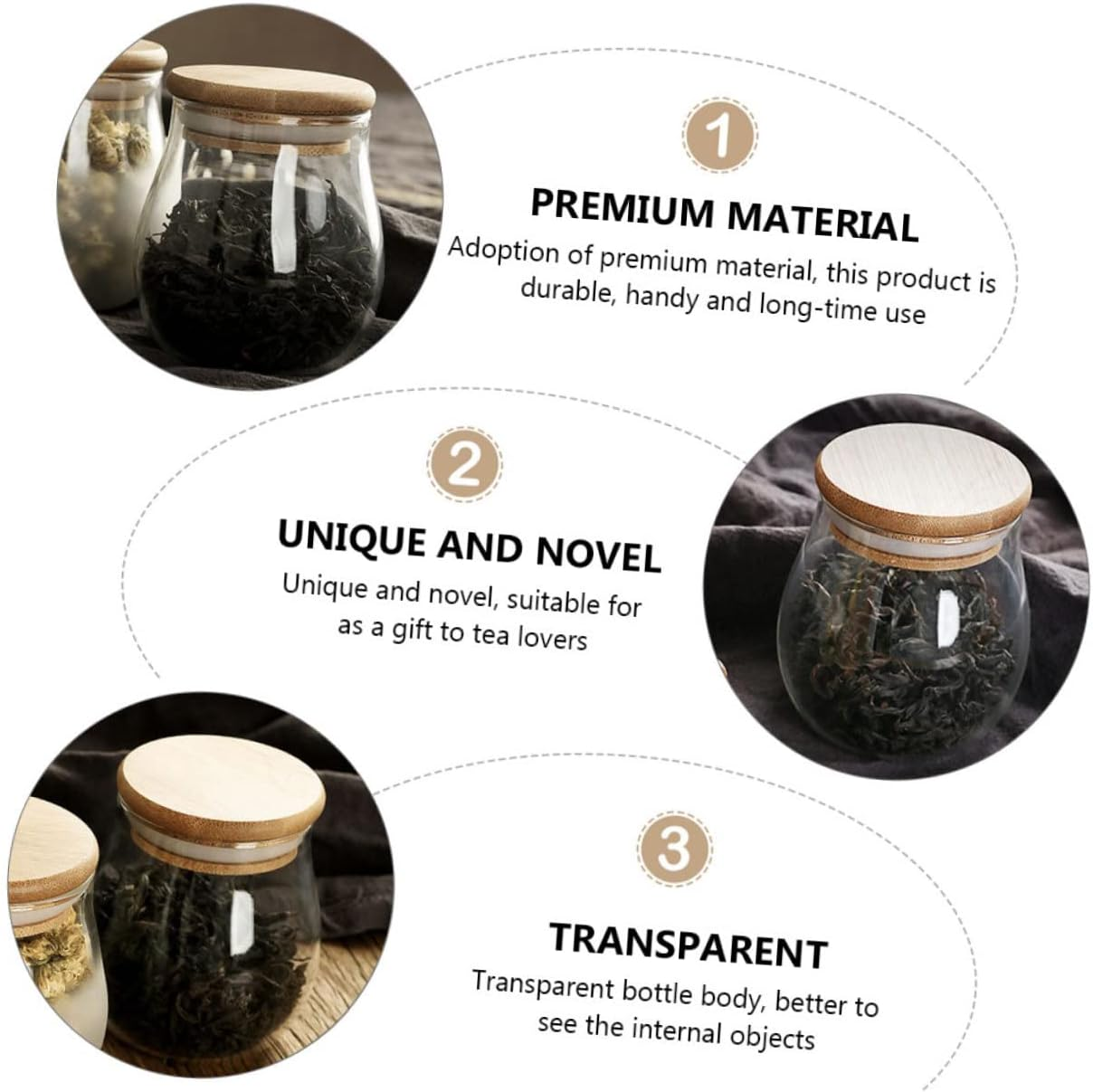 1

PREMIUM MATERIAL

Adoption of premium material, this product is durable, handy and long-time use

2

UNIQUE AND NOVEL

Unique and novel, suitable for as a gift to tea lovers

3

TRANSPARENT

Transparent bottle body, better to see the internal objects