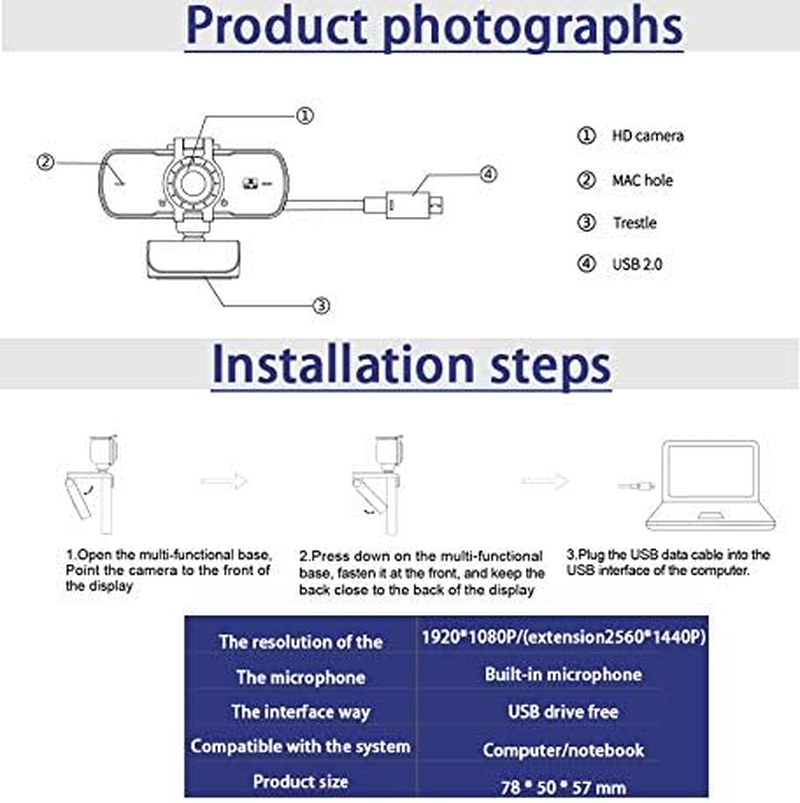 Product photographs

①

②

④

③

① HD camera

② MAC hole

③ Trestle

④ USB 2.0

Installation steps

1.Open the multi-functional base, Point the camera to the front of the display

2.Press down on the multi-functional base, fasten it at the front, and keep the back close to the back of the display

3.Plug the USB data cable into the USB interface of the computer.

| The resolution of the | 1920*1080P/(extension2560*1440P) |
|---|---|
| The microphone | Built-in microphone |
| The interface way | USB drive free |
| Compatible with the system | Computer/notebook |
| Product size | 78 * 50 * 57 mm |