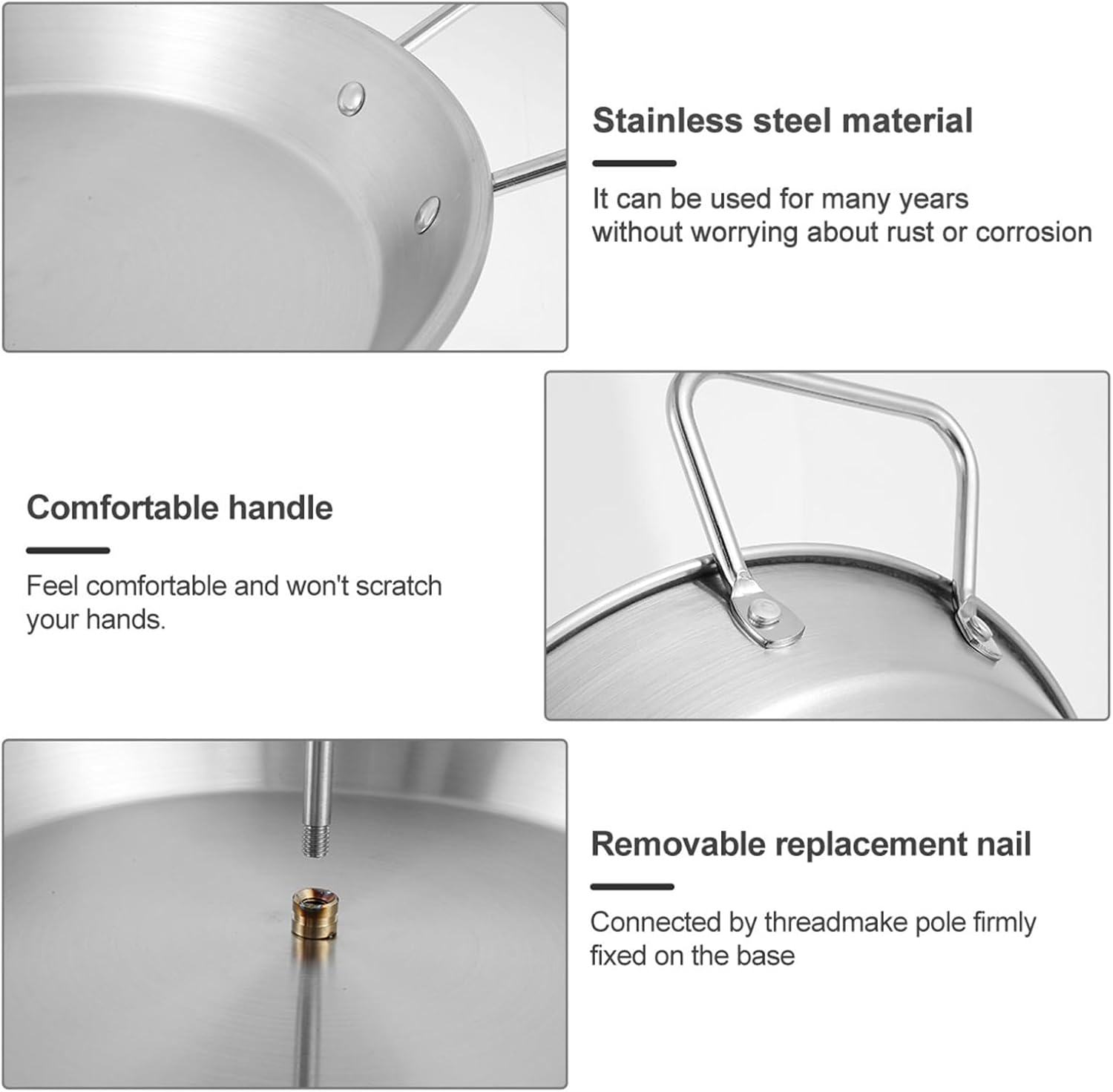 Stainless steel material

It can be used for many years without worrying about rust or corrosion

Comfortable handle

Feel comfortable and won't scratch your hands.

Removable replacement nail

Connected by threadmake pole firmly fixed on the base