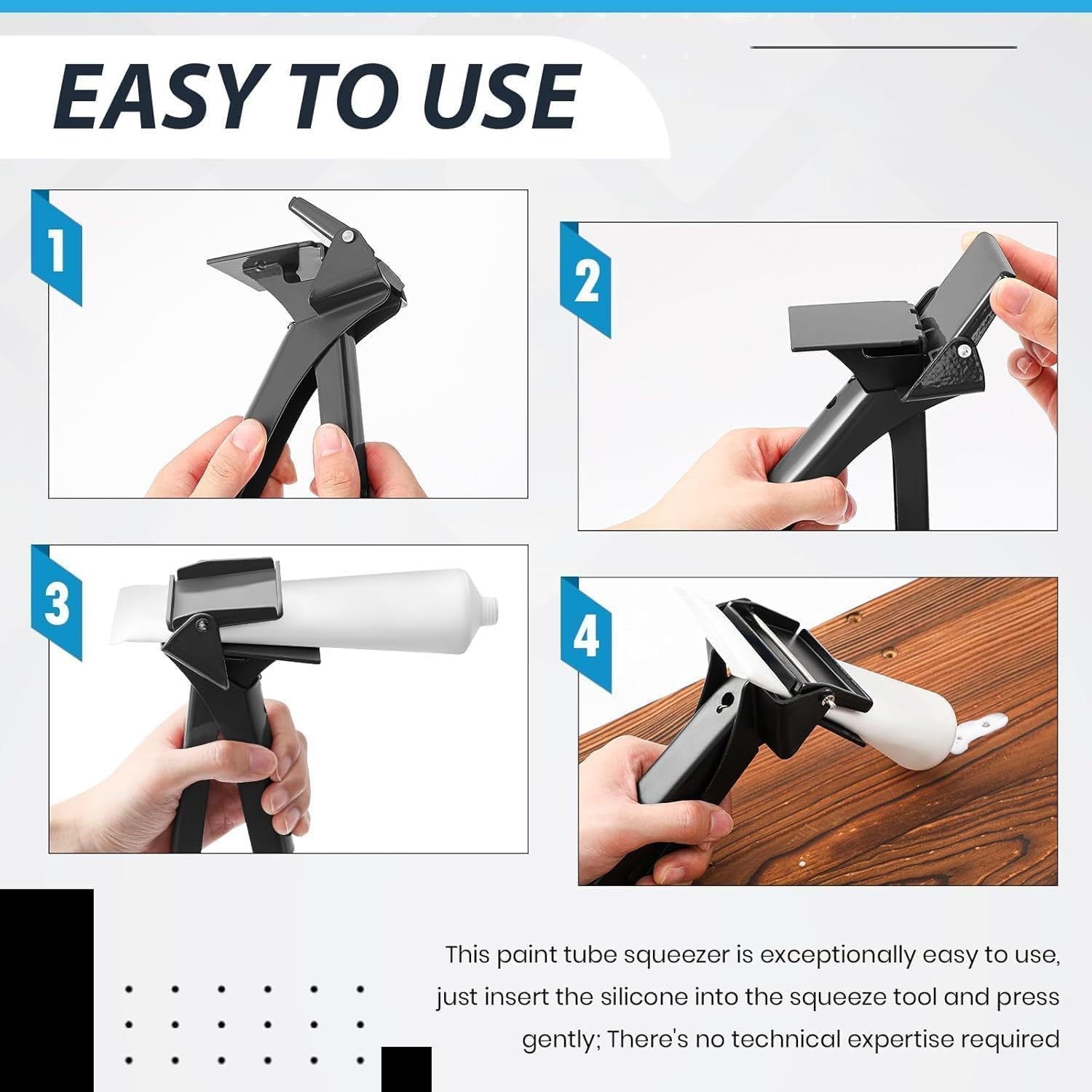 EASY TO USE

1

2

3

4

This paint tube squeezer is exceptionally easy to use, just insert the silicone into the squeeze tool and press gently; There's no technical expertise required