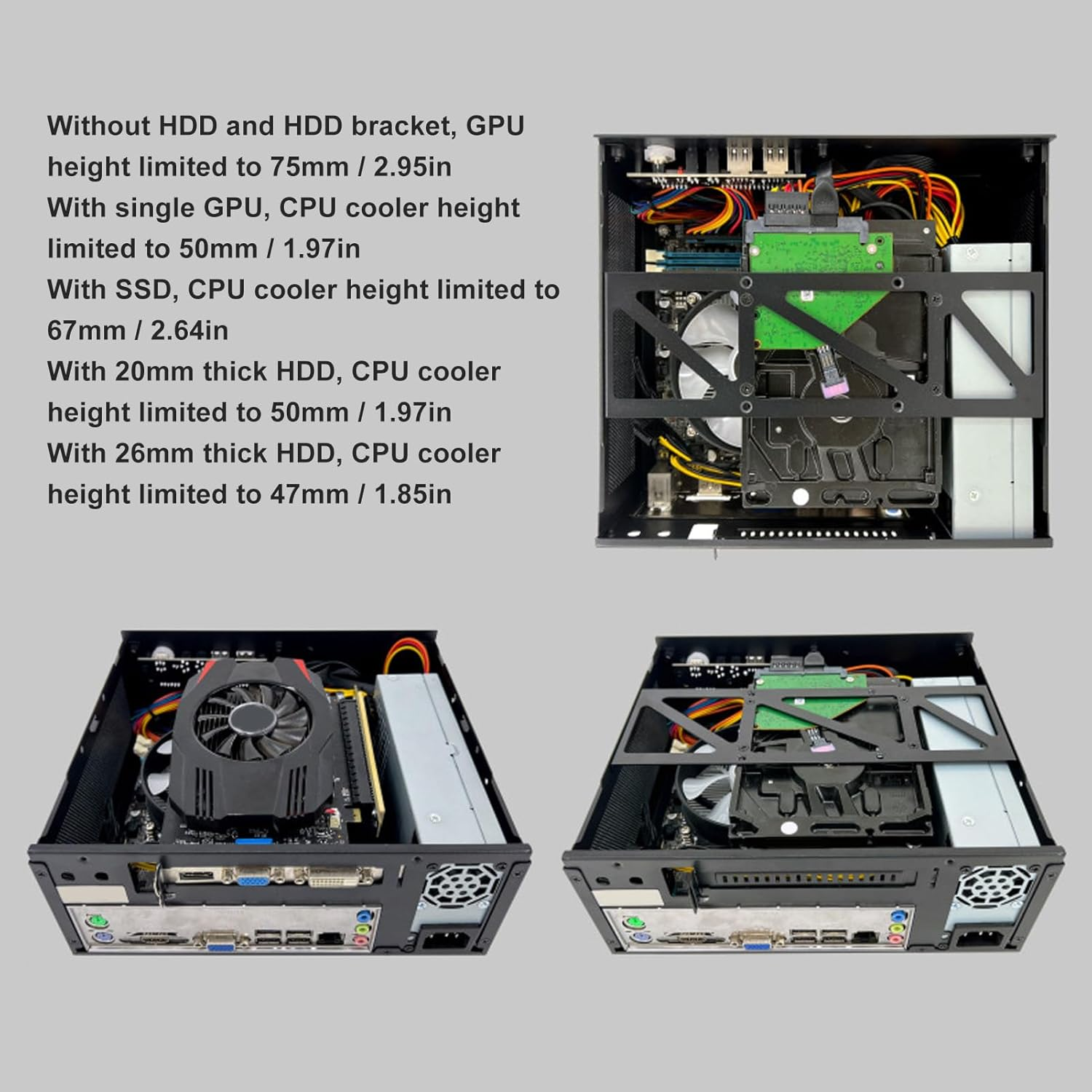 Without HDD and HDD bracket, GPU height limited to 75mm / 2.95in
With single GPU, CPU cooler height limited to 50mm / 1.97in
With SSD, CPU cooler height limited to 67mm / 2.64in
With 20mm thick HDD, CPU cooler height limited to 50mm / 1.97in
With 26mm thick HDD, CPU cooler height limited to 47mm / 1.85in