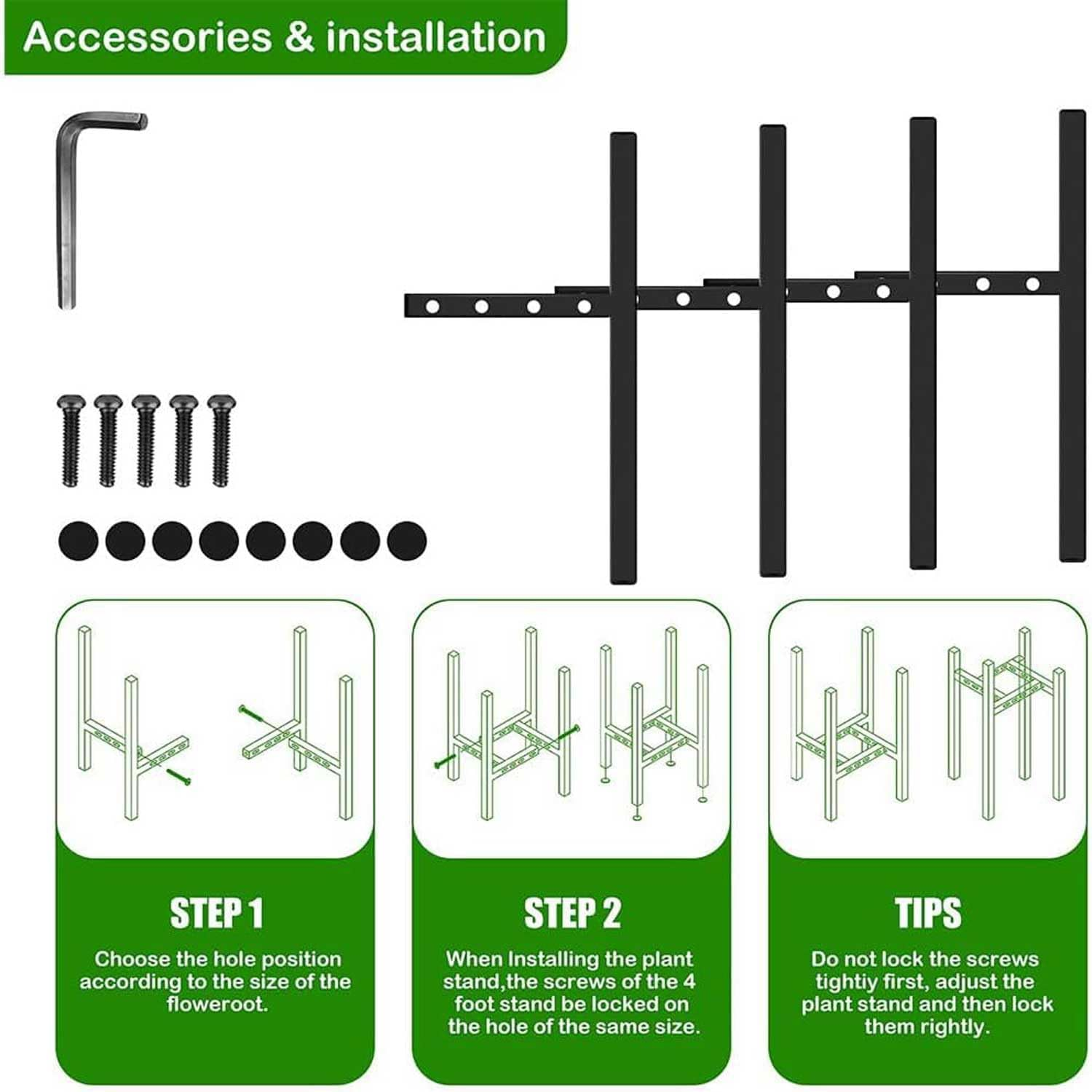 Accessories & installation

STEP 1

Choose the hole position according to the size of the floweroot.

STEP 2

When Installing the plant stand,the screws of the 4 foot stand be locked on the hole of the same size.

TIPS

Do not lock the screws tightiy first, adjust the plant stand and then lock them rightly.