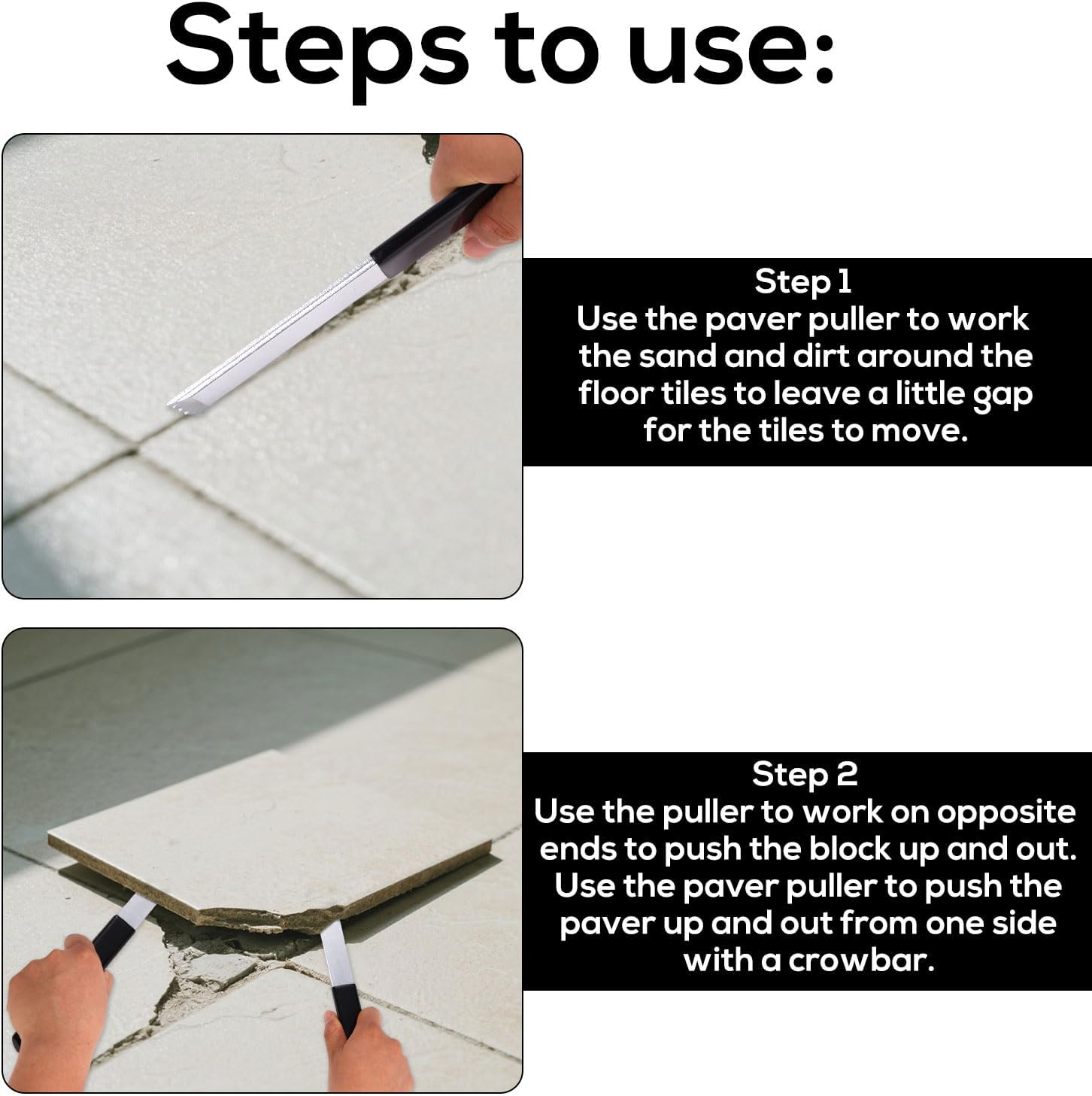 Steps to use:

Step 1
Use the paver puller to work the sand and dirt around the floor tiles to leave a little gap for the tiles to move.

Step 2
Use the puller to work on opposite ends to push the block up and out. Use the paver puller to push the paver up and out from one side with a crowbar.