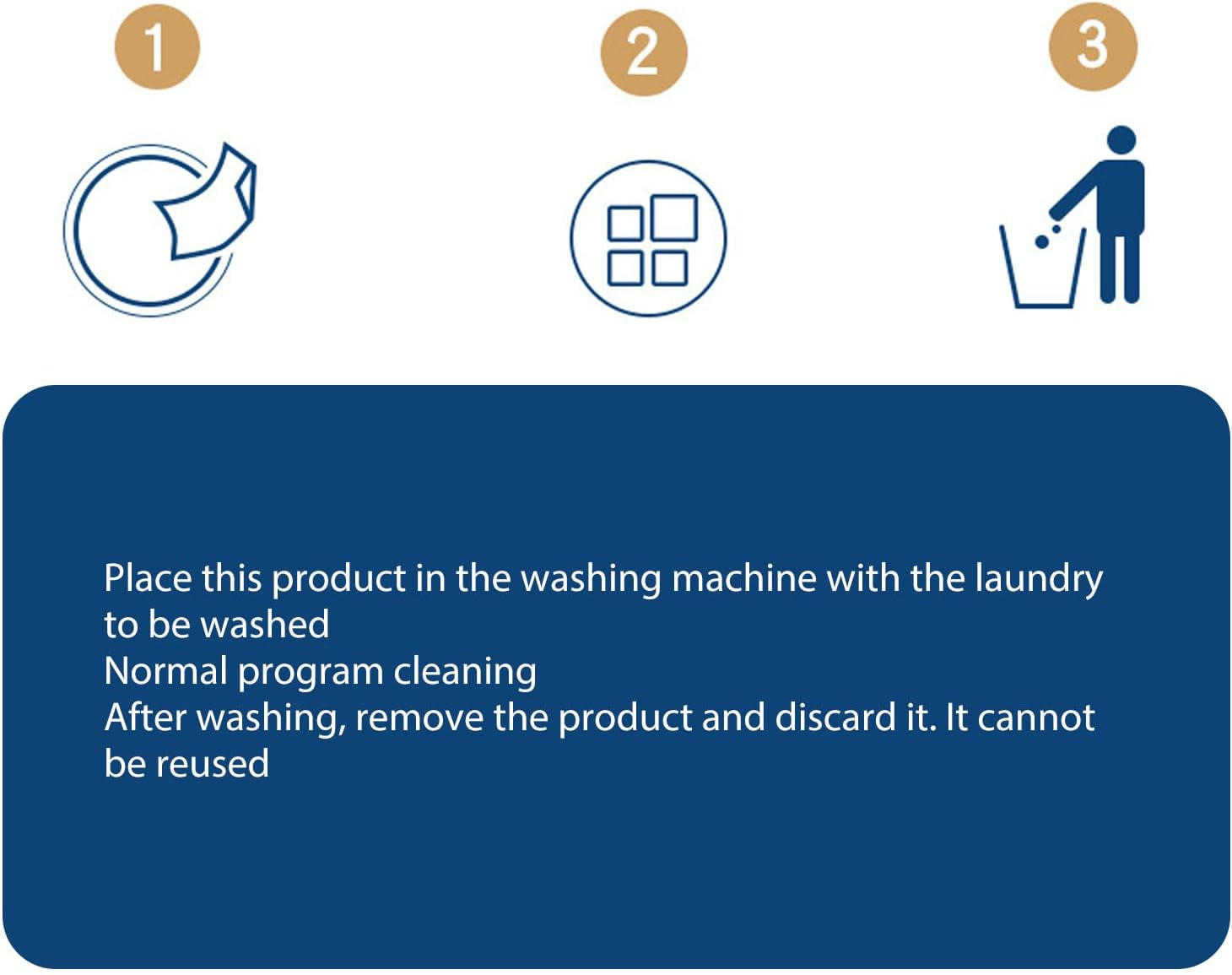 1

2

3

Place this product in the washing machine with the laundry to be washed
Normal program cleaning
After washing, remove the product and discard it. It cannot be reused