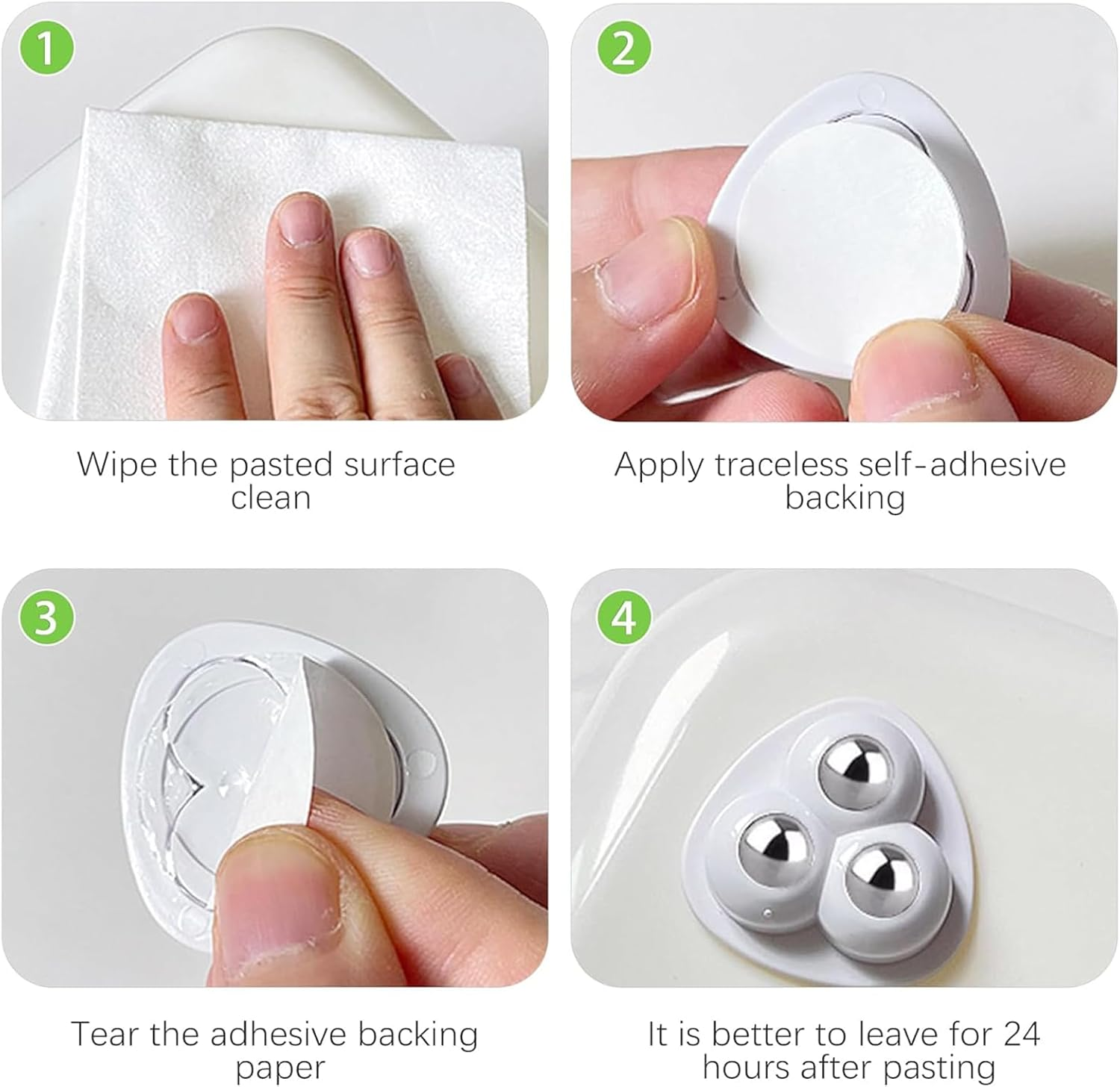 1

Wipe the pasted surface clean

2

Apply traceless self-adhesive backing

3

Tear the adhesive backing paper

4

It is better to leave for 24 hours after pasting