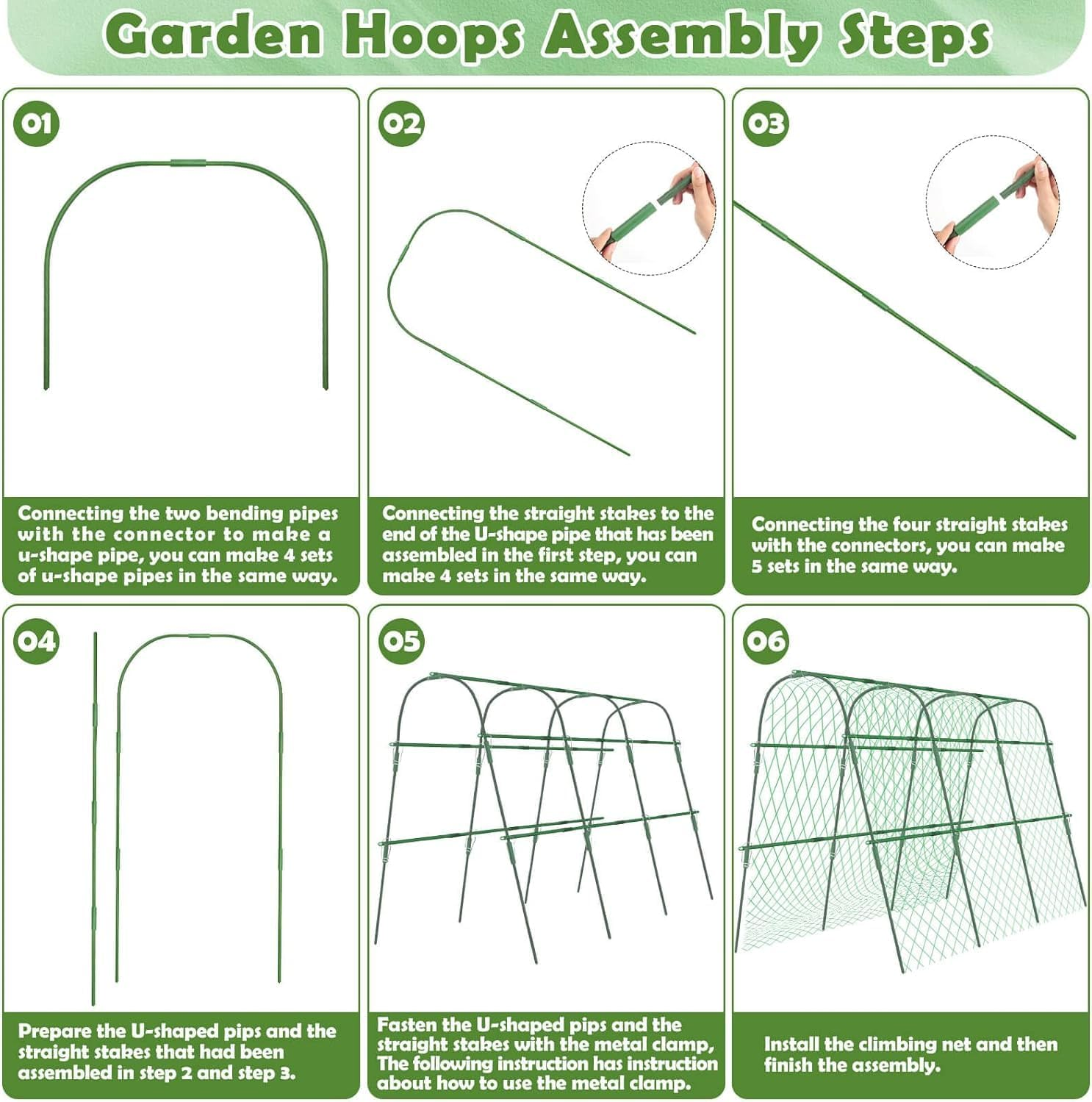 Garden Hoops Assembly Steps

01

Connecting the two bending pipes with the connector to make a u-shape pipe, you can make 4 sets of u-shape pipes in the same way.

02

Connecting the straight stakes to the end of the U-shape pipe that has been assembled in the first step, you can make 4 sets in the same way.

03

Connecting the four straight stakes with the connectors, you can make 5 sets in the same way.

04

Prepare the U-shaped pips and the straight stakes that had been assembled in step 2 and step 3.

05

Fasten the U-shaped pips and the straight stakes with the metal clamp, The following instruction has instruction about how to use the metal clamp.

06

Install the climbing net and then finish the assembly.