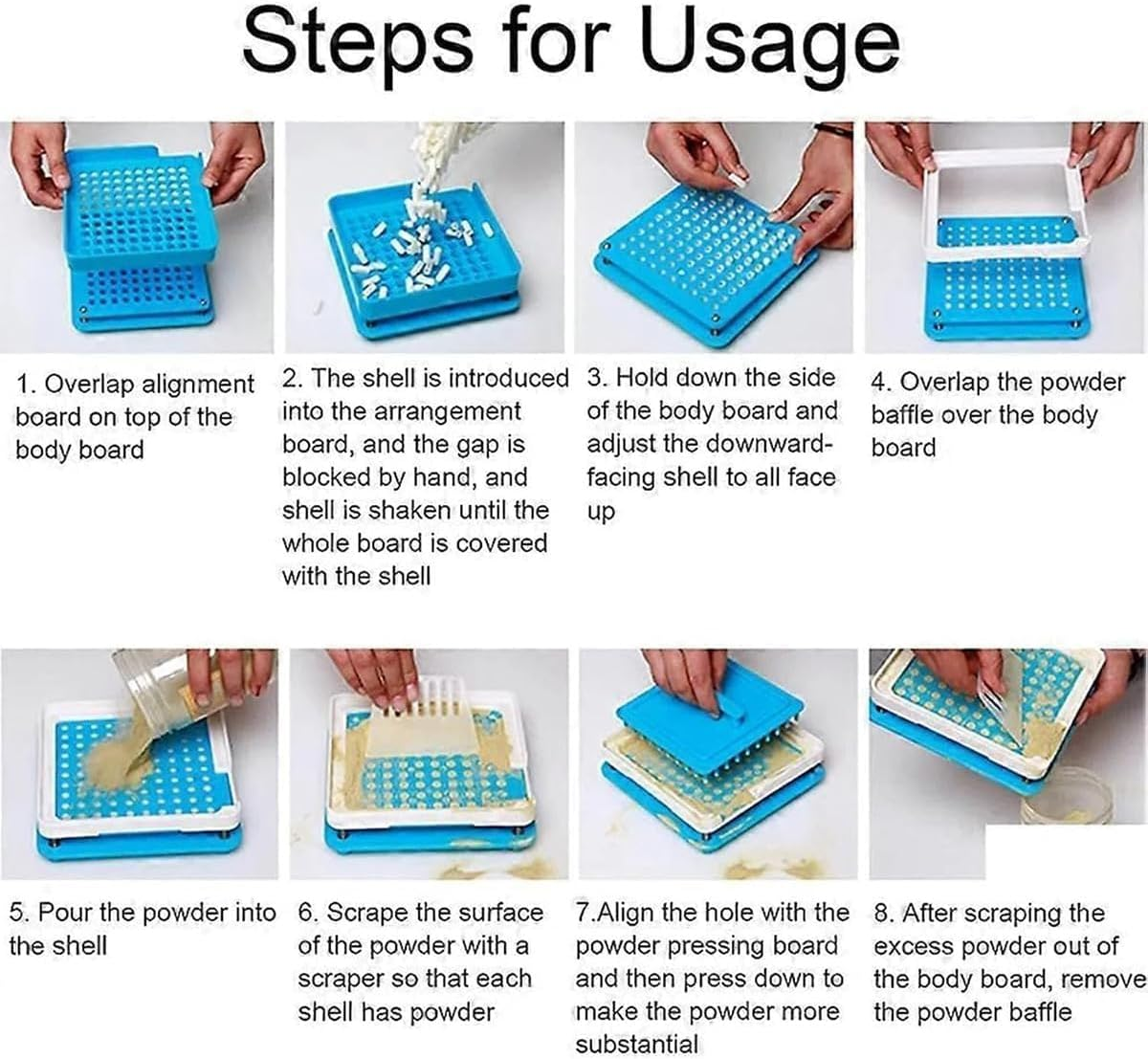 Steps for Usage

1. Overlap alignment board on top of the body board

2. The shell is introduced into the arrangement board, and the gap is blocked by hand, and shell is shaken until the whole board is covered with the shell

3. Hold down the side of the body board and adjust the downward-facing shell to all face up

4. Overlap the powder baffle over the body board

5. Pour the powder into the shell

6. Scrape the surface of the powder with a scraper so that each shell has powder

7.Align the hole with the powder pressing board and then press down to make the powder more substantial

8. After scraping the excess powder out of the body board, remove the powder baffle