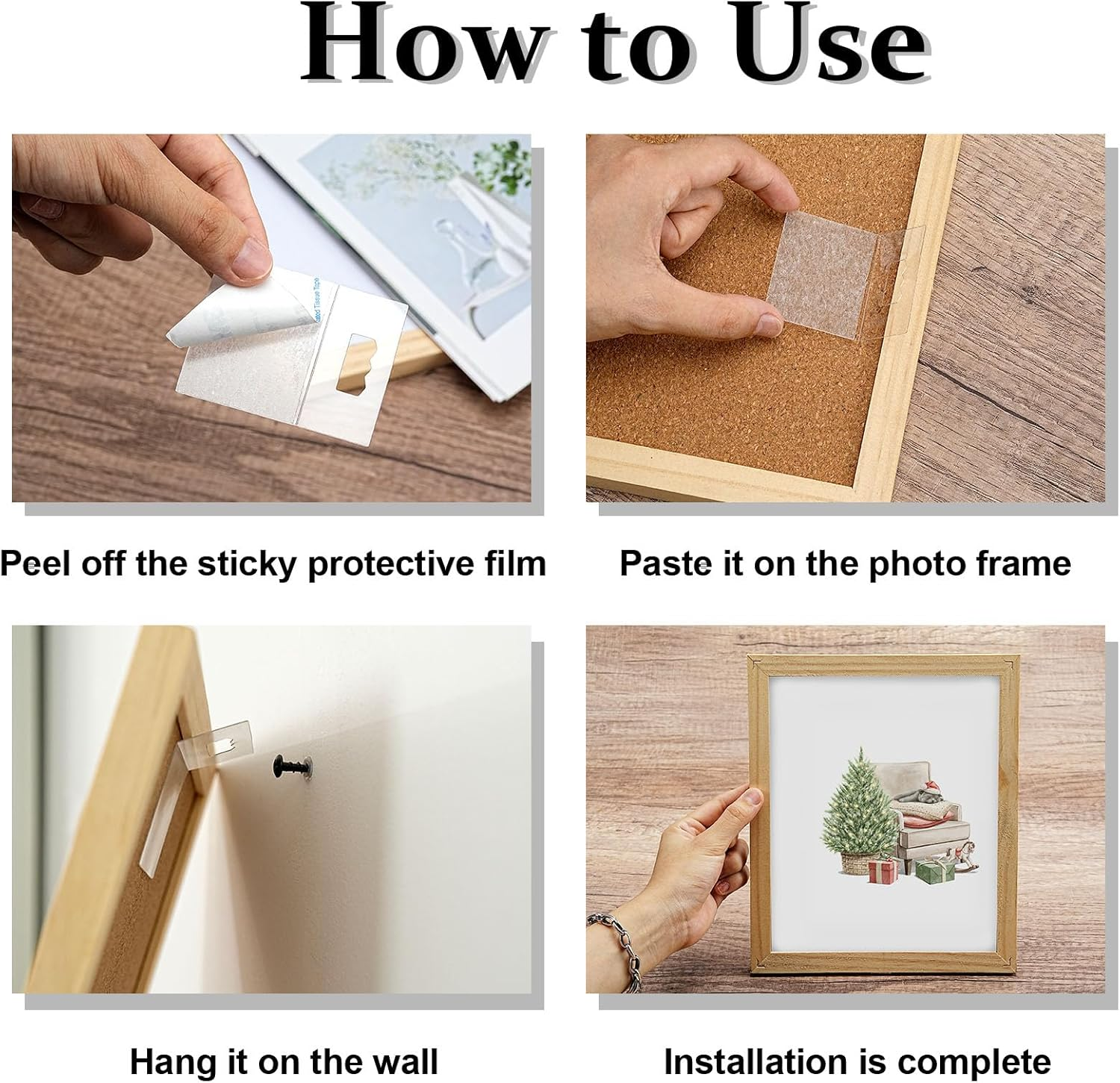 How to Use

Peel off the sticky protective film

Paste it on the photo frame

Hang it on the wall

Installation is complete