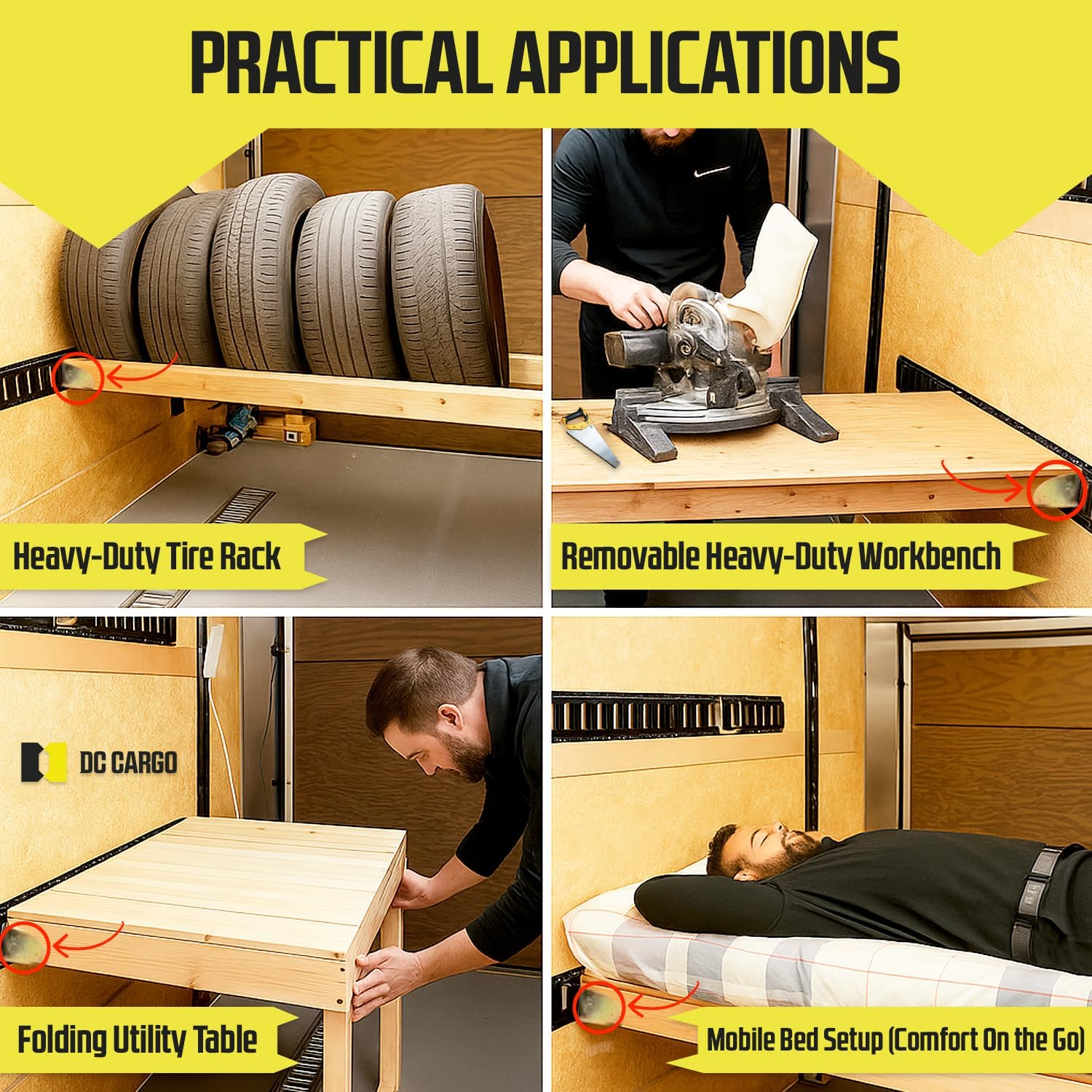 PRACTICAL APPLICATIONS

Heavy-Duty Tire Rack

Removable Heavy-Duty Workbench

DC CARGO

Folding Utility Table

Mobile Bed Setup (Comfort On the Go)