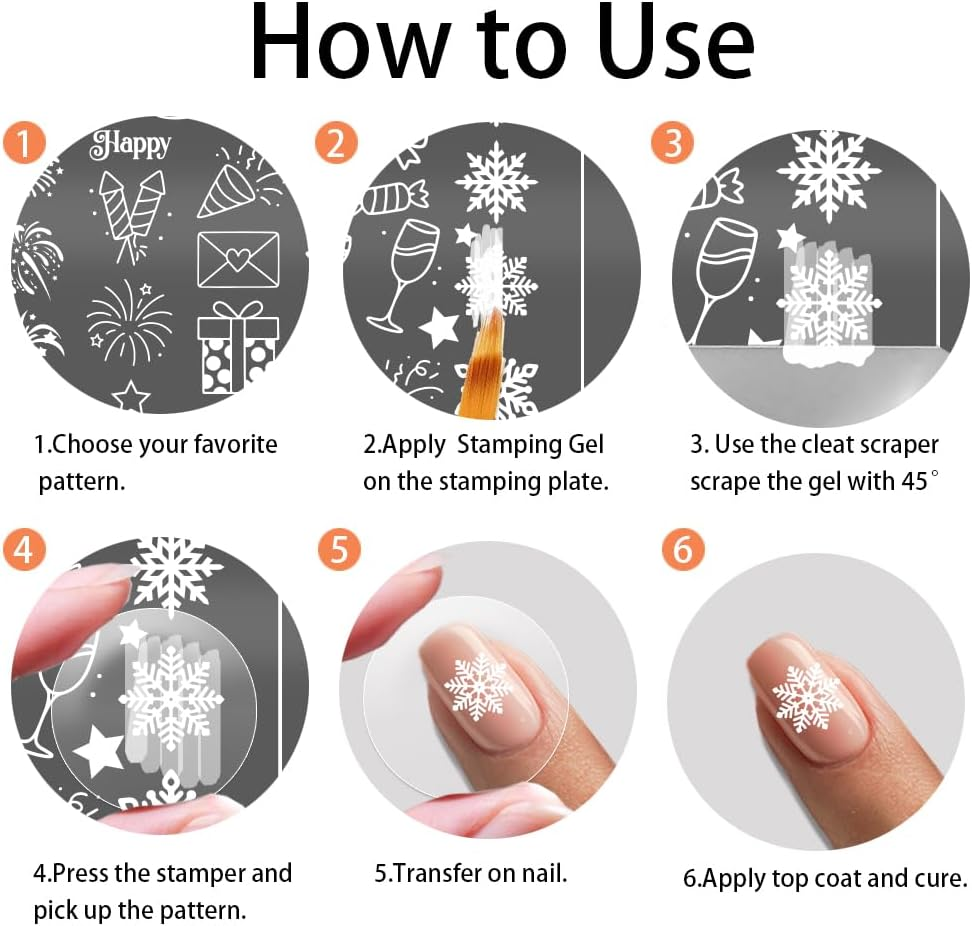 How to Use

1

Happy

1.Choose your favorite pattern.

2

2.Apply Stamping Gel on the stamping plate.

3

3. Use the cleat scraper scrape the gel with 45°

4

4.Press the stamper and pick up the pattern.

5

5.Transfer on nail.

6

6.Apply top coat and cure.