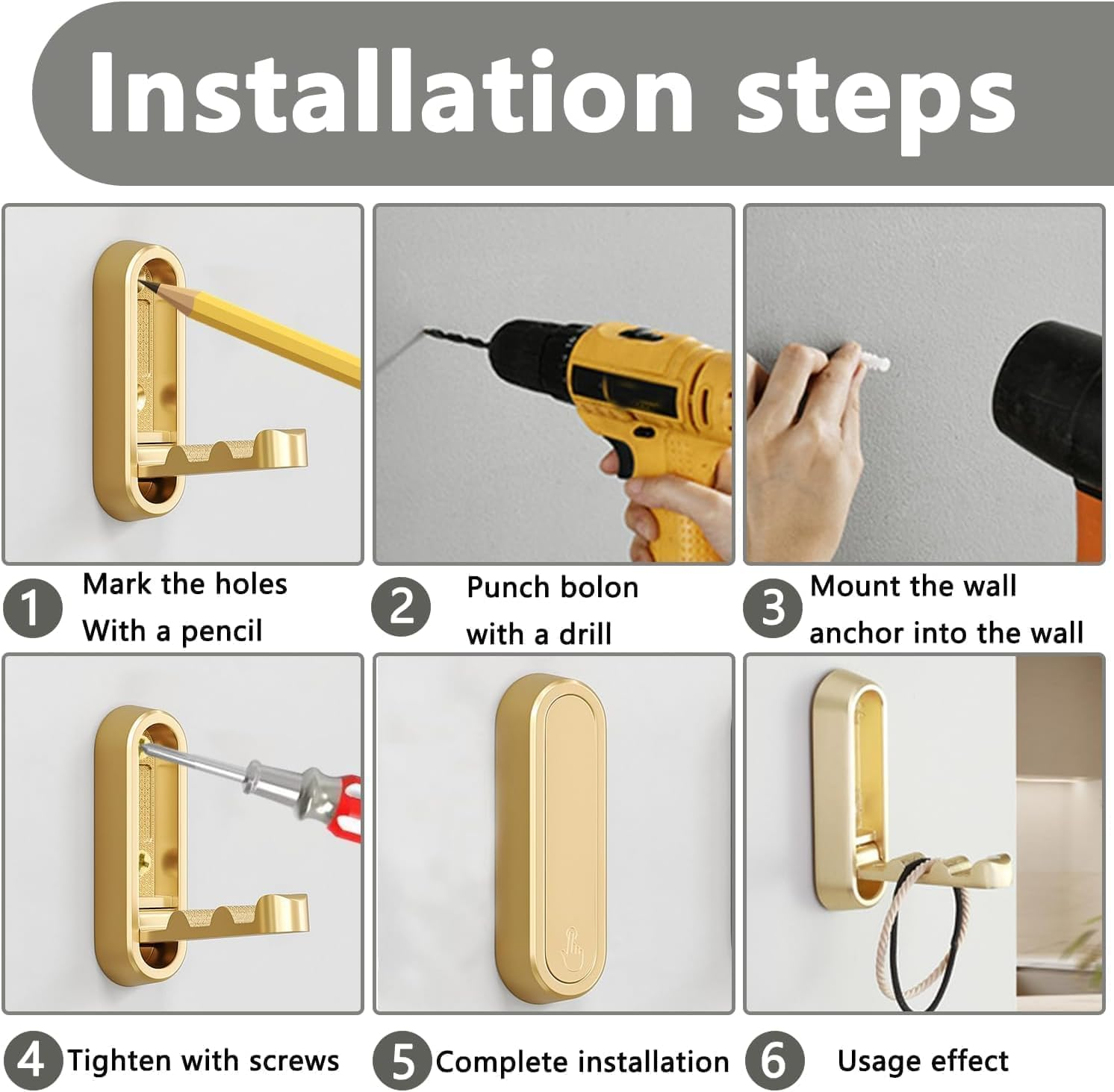 Installation steps

1 Mark the holes With a pencil

2 Punch bolon with a drill

3 Mount the wall anchor into the wall

4 Tighten with screws

5 Complete installation

6 Usage effect