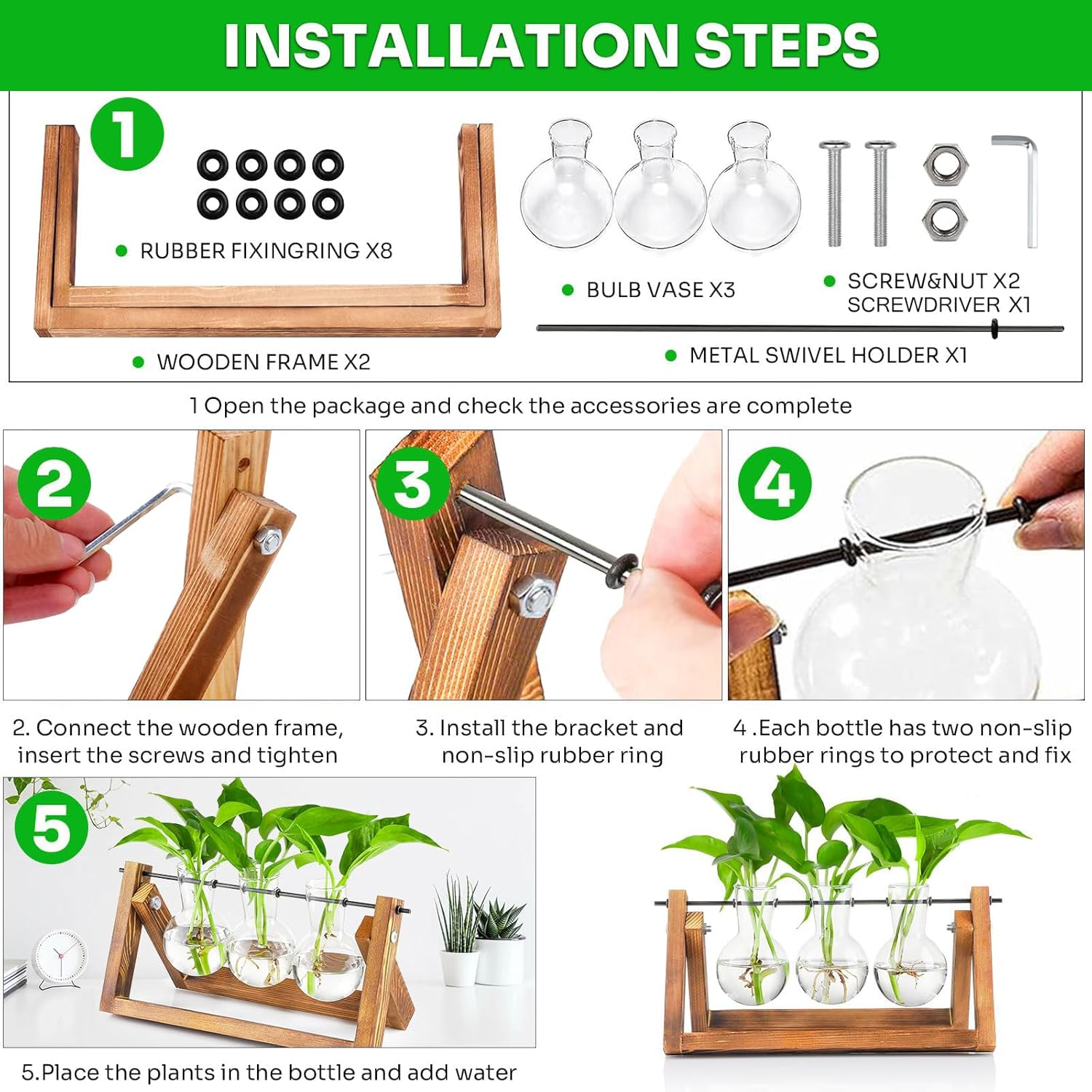 INSTALLATION STEPS

1

RUBBER FIXINGRING X8

WOODEN FRAME X2

BULB VASE X3

SCREW&NUT X2
SCREWDRIVER X1

METAL SWIVEL HOLDER X1

1 Open the package and check the accessories are complete

2

3

4

2. Connect the wooden frame, insert the screws and tighten

3. Install the bracket and non-slip rubber ring

4 .Each bottle has two non-slip rubber rings to protect and fix

5

5.Place the plants in the bottle and add water