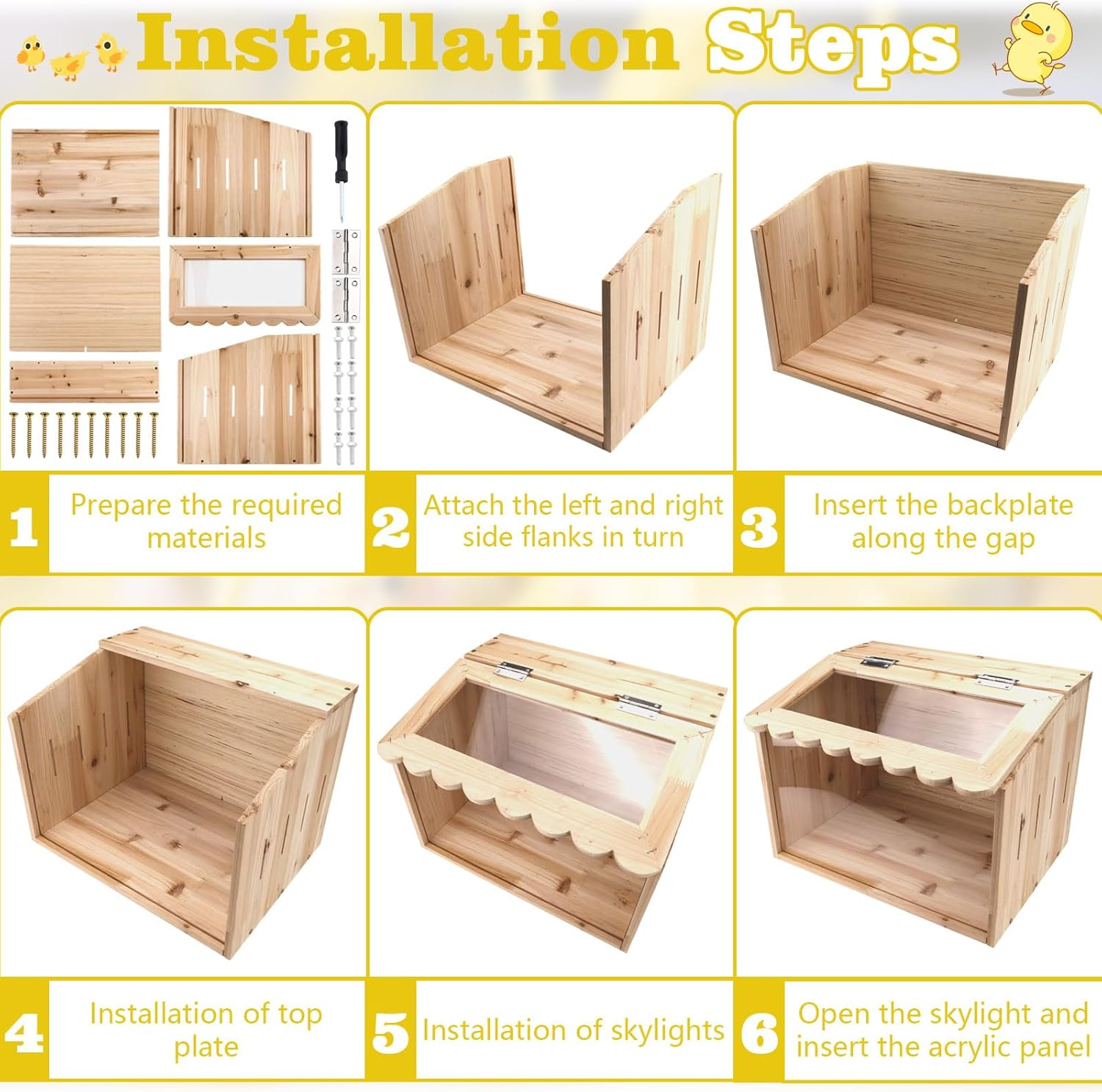 Installation Steps

1 Prepare the required materials

2 Attach the left and right side flanks in turn

3 Insert the backplate along the gap

4 Installation of top plate

5 Installation of skylights

6 Open the skylight and insert the acrylic panel