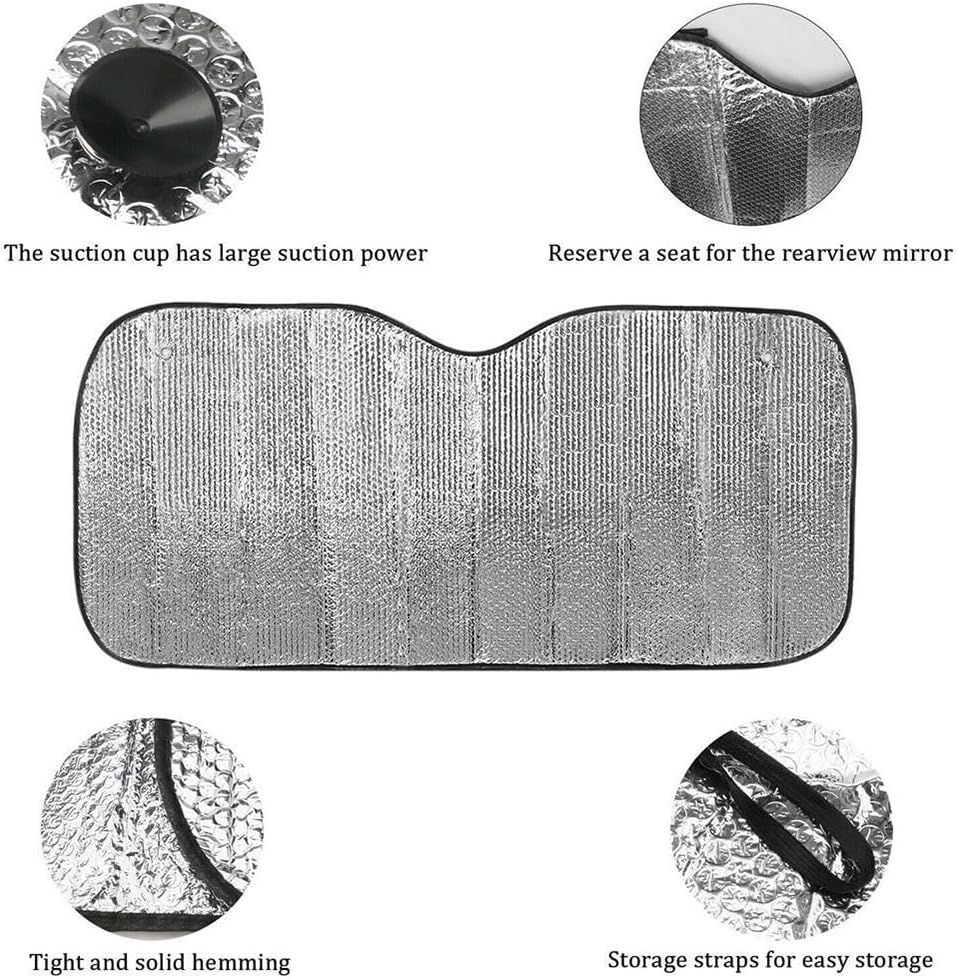 The suction cup has large suction power

Reserve a seat for the rearview mirror

Tight and solid hemming

Storage straps for easy storage