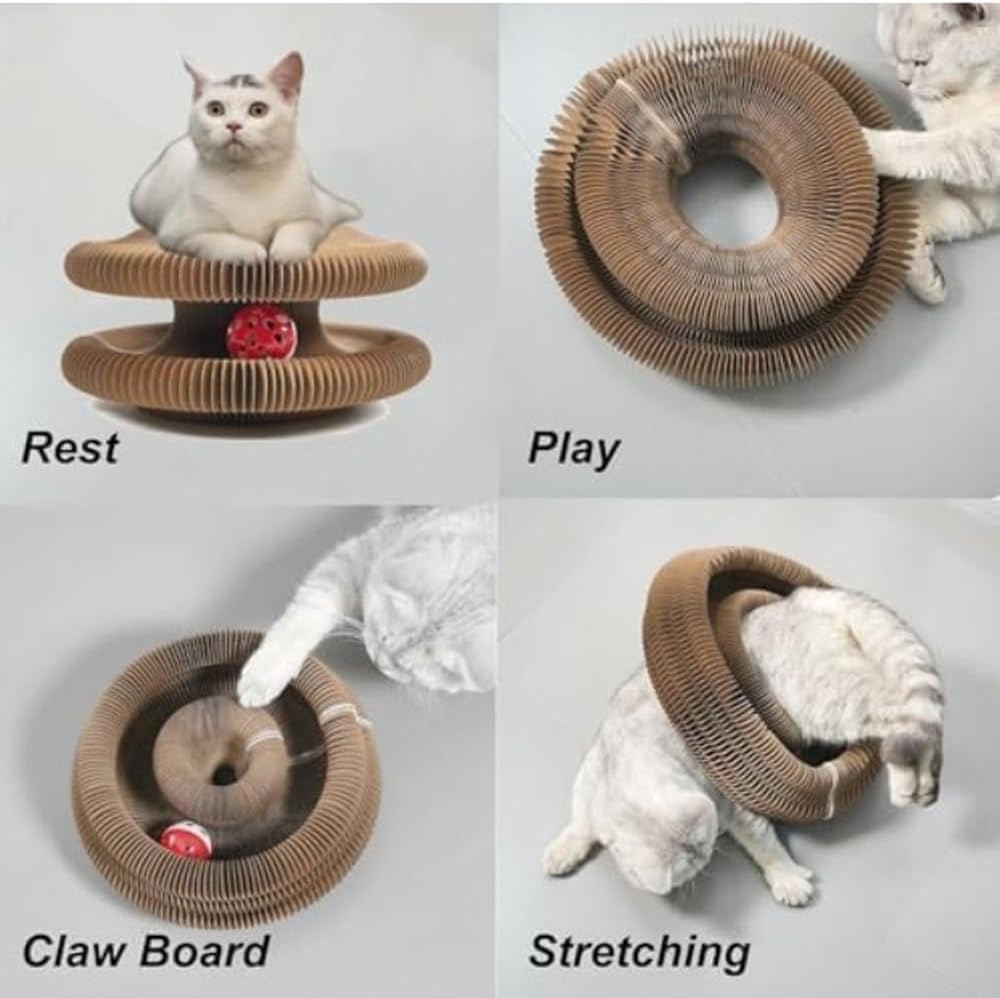 Rest

Play

Claw Board

Stretching