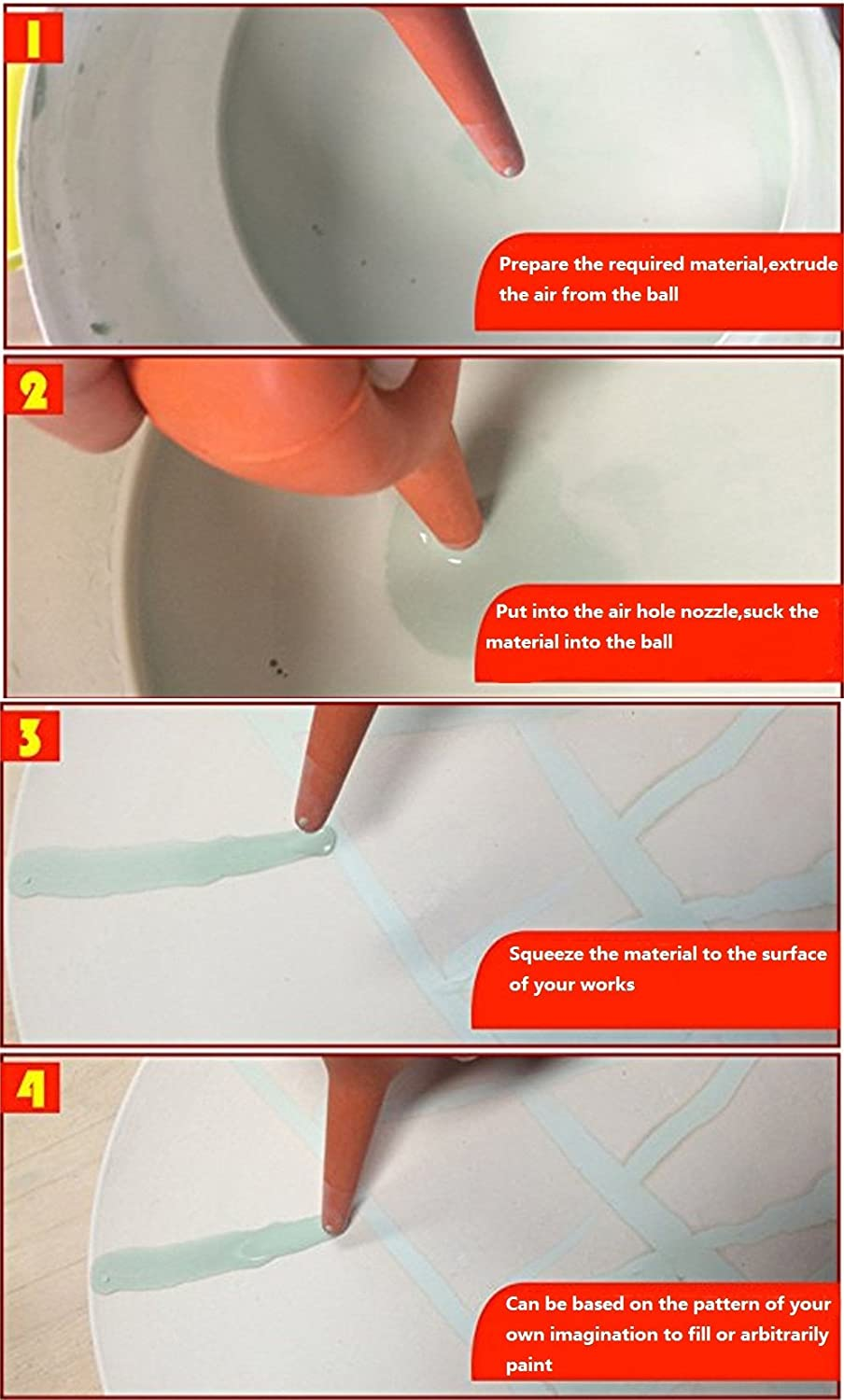 1

Prepare the required material,extrude the air from the ball

2

Put into the air hole nozzle,suck the material into the ball

3

Squeeze the material to the surface of your works

4

Can be based on the pattern of your own imagination to fill or arbitrarily paint