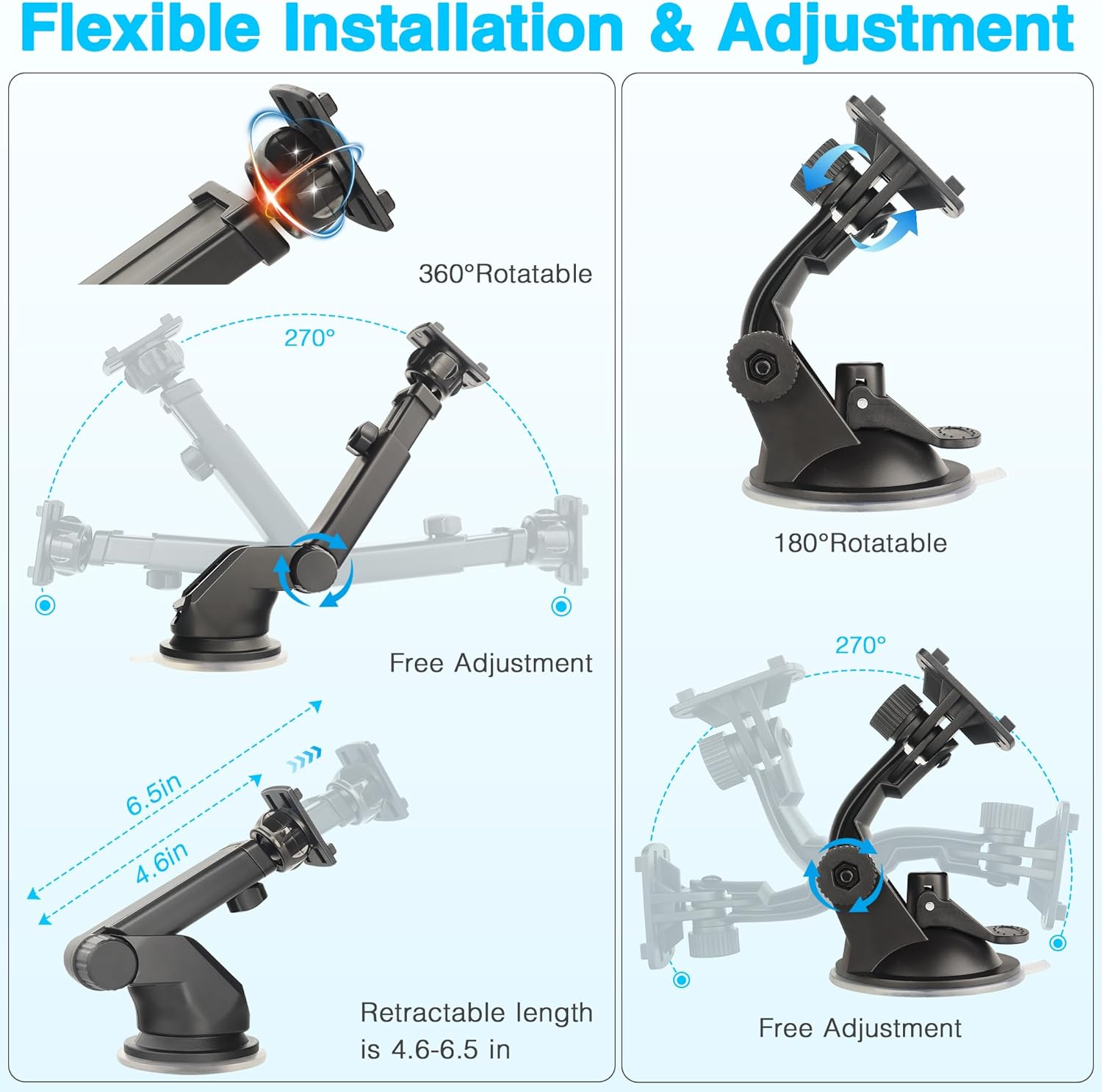 Flexible Installation & Adjustment

360°Rotatable

270°

Free Adjustment

6.5in

4.6in

Retractable length is 4.6-6.5 in

180°Rotatable

270°

Free Adjustment