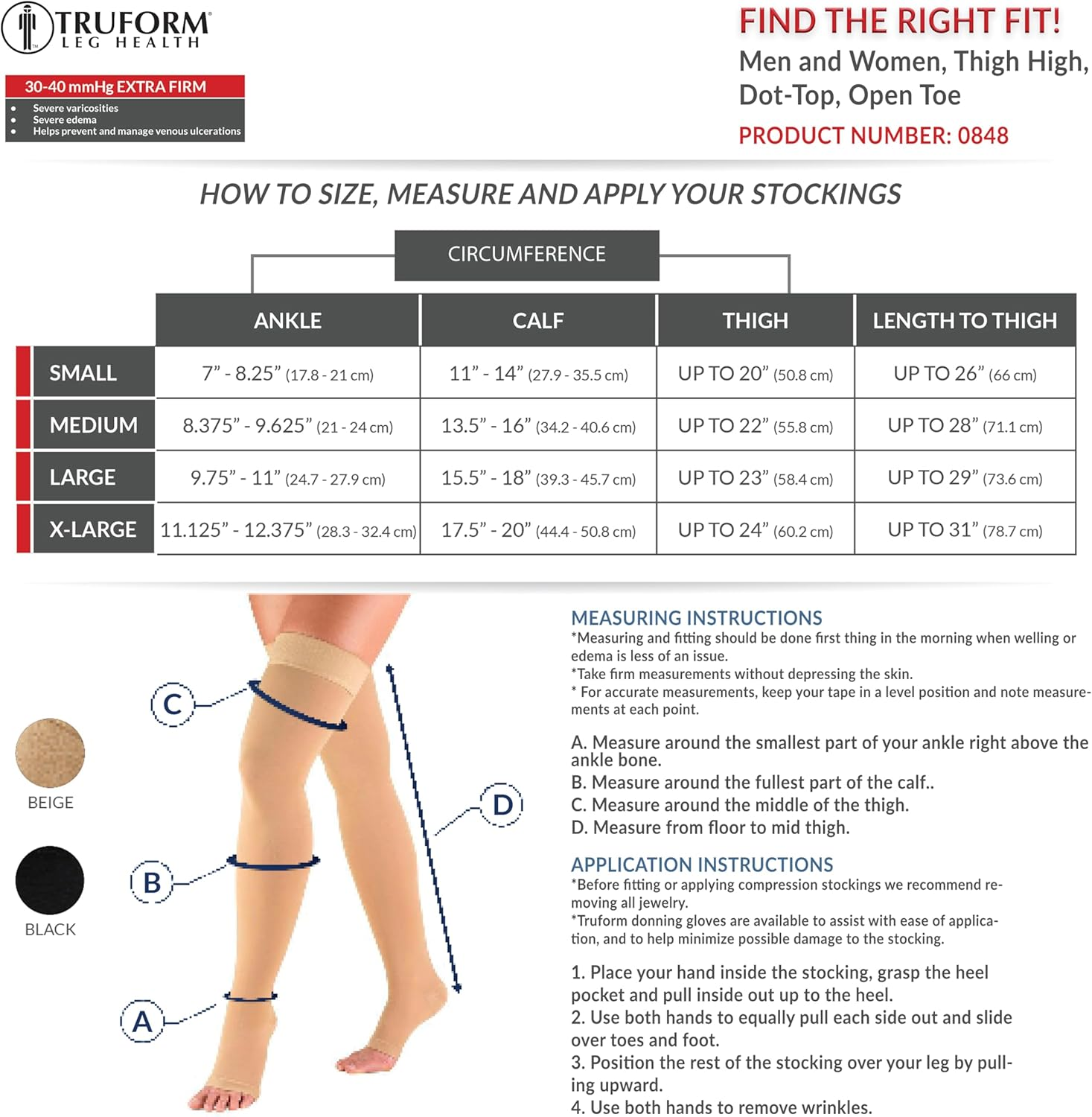 TRUFORM® LEG HEALTH

30-40 mmHg EXTRA FIRM
• Severe varicosities
• Severe edema
• Helps prevent and manage venous ulcerations

FIND THE RIGHT FIT!
Men and Women, Thigh High, Dot-Top, Open Toe
PRODUCT NUMBER: 0848

HOW TO SIZE, MEASURE AND APPLY YOUR STOCKINGS

CIRCUMFERENCE

| | ANKLE | CALF | THIGH | LENGTH TO THIGH |
|---|---|---|---|---|
| SMALL | 7" - 8.25" (17.8 - 21 cm) | 11" - 14" (27.9 - 35.5 cm) | UP TO 20" (50.8 cm) | UP TO 26" (66 cm) |
| MEDIUM | 8.375" - 9.625" (21 - 24 cm) | 13.5" - 16" (34.2 - 40.6 cm) | UP TO 22" (55.8 cm) | UP TO 28" (71.1 cm) |
| LARGE | 9.75" - 11" (24.7 - 27.9 cm) | 15.5" - 18" (39.3 - 45.7 cm) | UP TO 23" (58.4 cm) | UP TO 29" (73.6 cm) |
| X-LARGE | 11.125" - 12.375" (28.3 - 32.4 cm) | 17.5" - 20" (44.4 - 50.8 cm) | UP TO 24" (60.2 cm) | UP TO 31" (78.7 cm) |

C
D
B
A

BEIGE
BLACK

MEASURING INSTRUCTIONS
*Measuring and fitting should be done first thing in the morning when welling or edema is less of an issue.
*Take firm measurements without depressing the skin.
* For accurate measurements, keep your tape in a level position and note measurements at each point.

A. Measure around the smallest part of your ankle right above the ankle bone.
B. Measure around the fullest part of the calf..
C. Measure around the middle of the thigh.
D. Measure from floor to mid thigh.

APPLICATION INSTRUCTIONS
*Before fitting or applying compression stockings we recommend removing all jewelry.
*Truform donning gloves are available to assist with ease of application, and to help minimize possible damage to the stocking.

1. Place your hand inside the stocking, grasp the heel pocket and pull inside out up to the heel.
2. Use both hands to equally pull each side out and slide over toes and foot.
3. Position the rest of the stocking over your leg by pulling upward.
4. Use both hands to remove wrinkles.