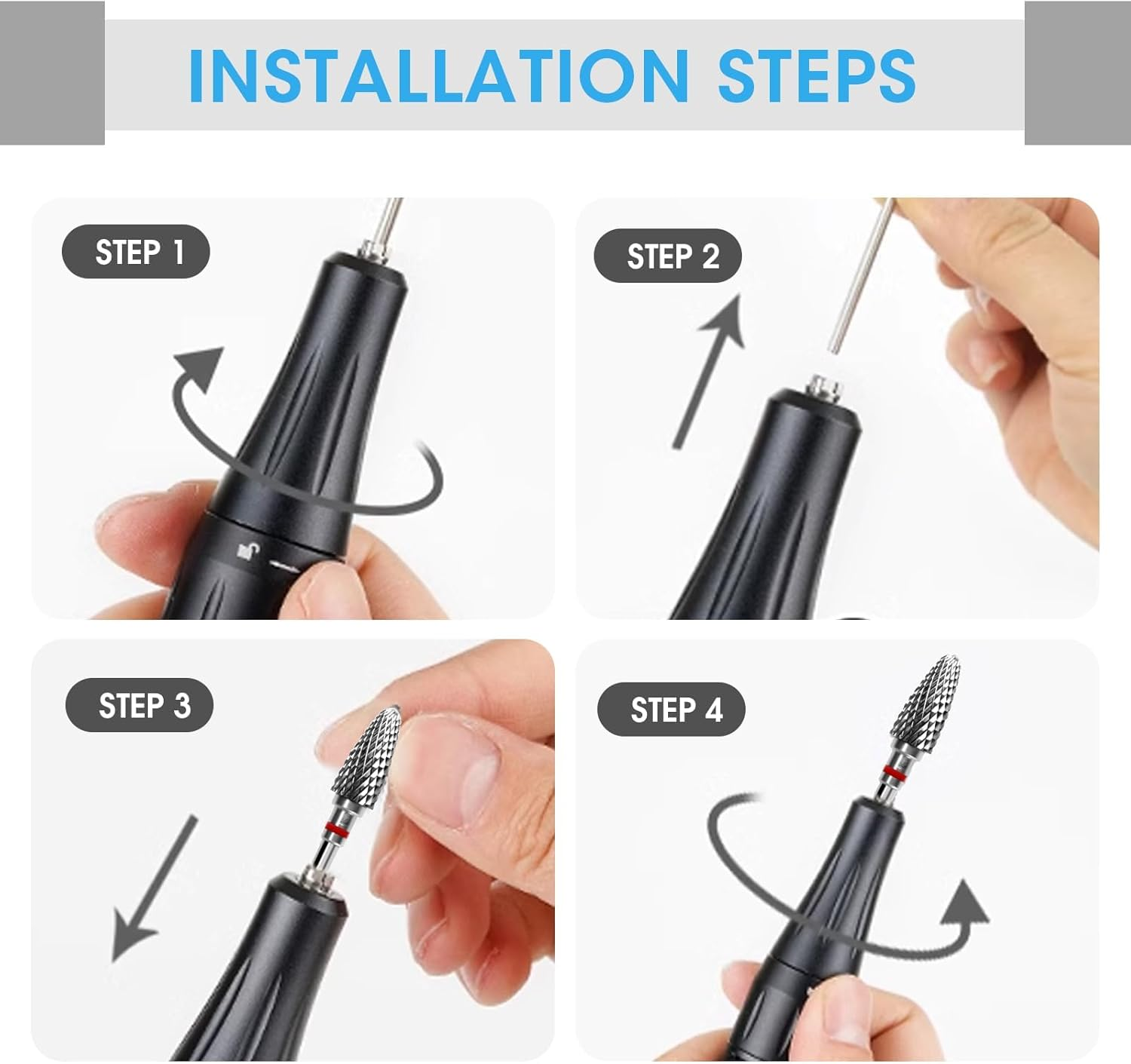 INSTALLATION STEPS

STEP 1

STEP 2

STEP 3

STEP 4