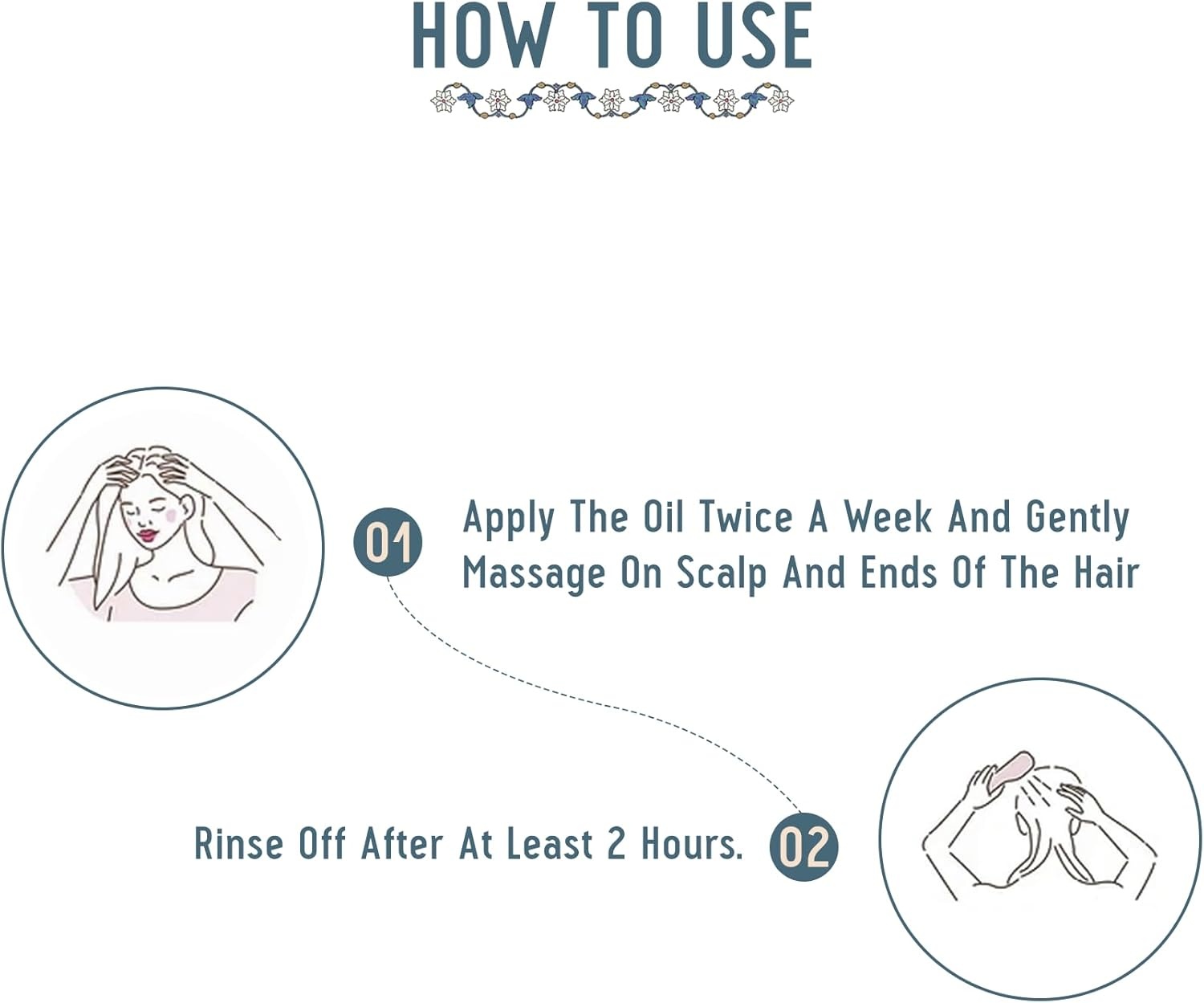 HOW TO USE

01 Apply The Oil Twice A Week And Gently Massage On Scalp And Ends Of The Hair

Rinse Off After At Least 2 Hours. 02