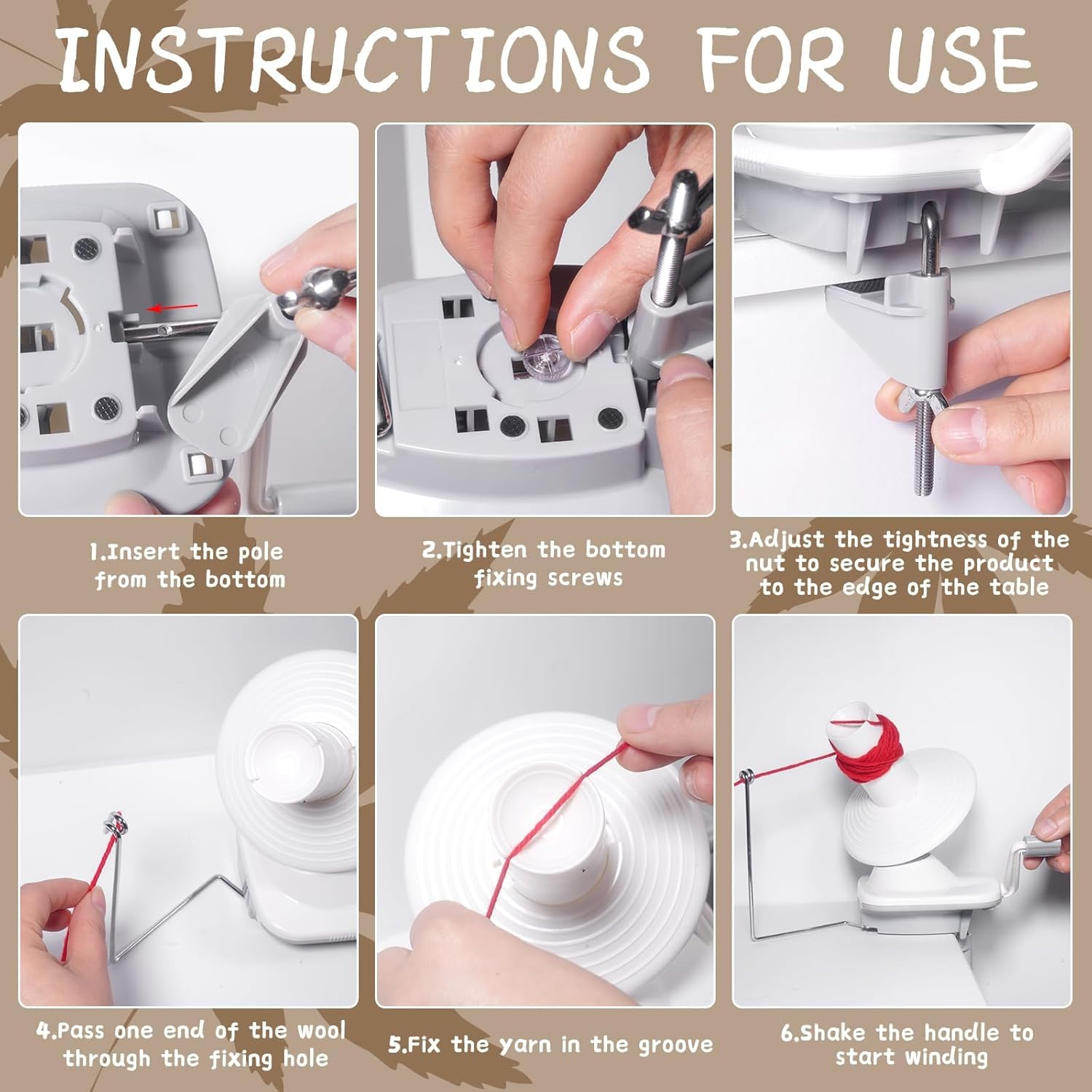 INSTRUCTIONS FOR USE

1.Insert the pole from the bottom

2.Tighten the bottom fixing screws

3.Adjust the tightness of the nut to secure the product to the edge of the table

4.Pass one end of the wool through the fixing hole

5.Fix the yarn in the groove

6.Shake the handle to start winding