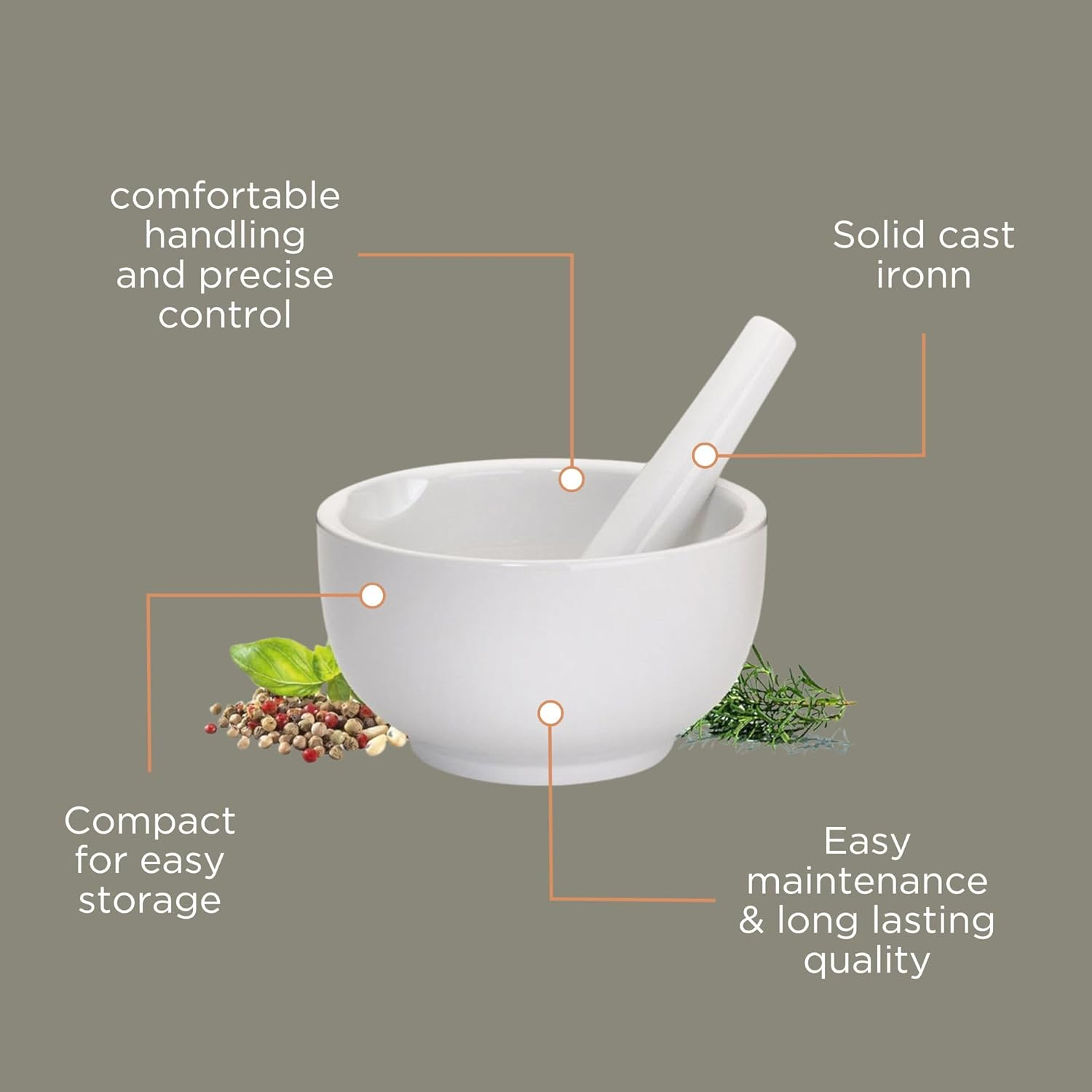 comfortable handling and precise control

Solid cast ironn

Compact for easy storage

Easy maintenance & long lasting quality