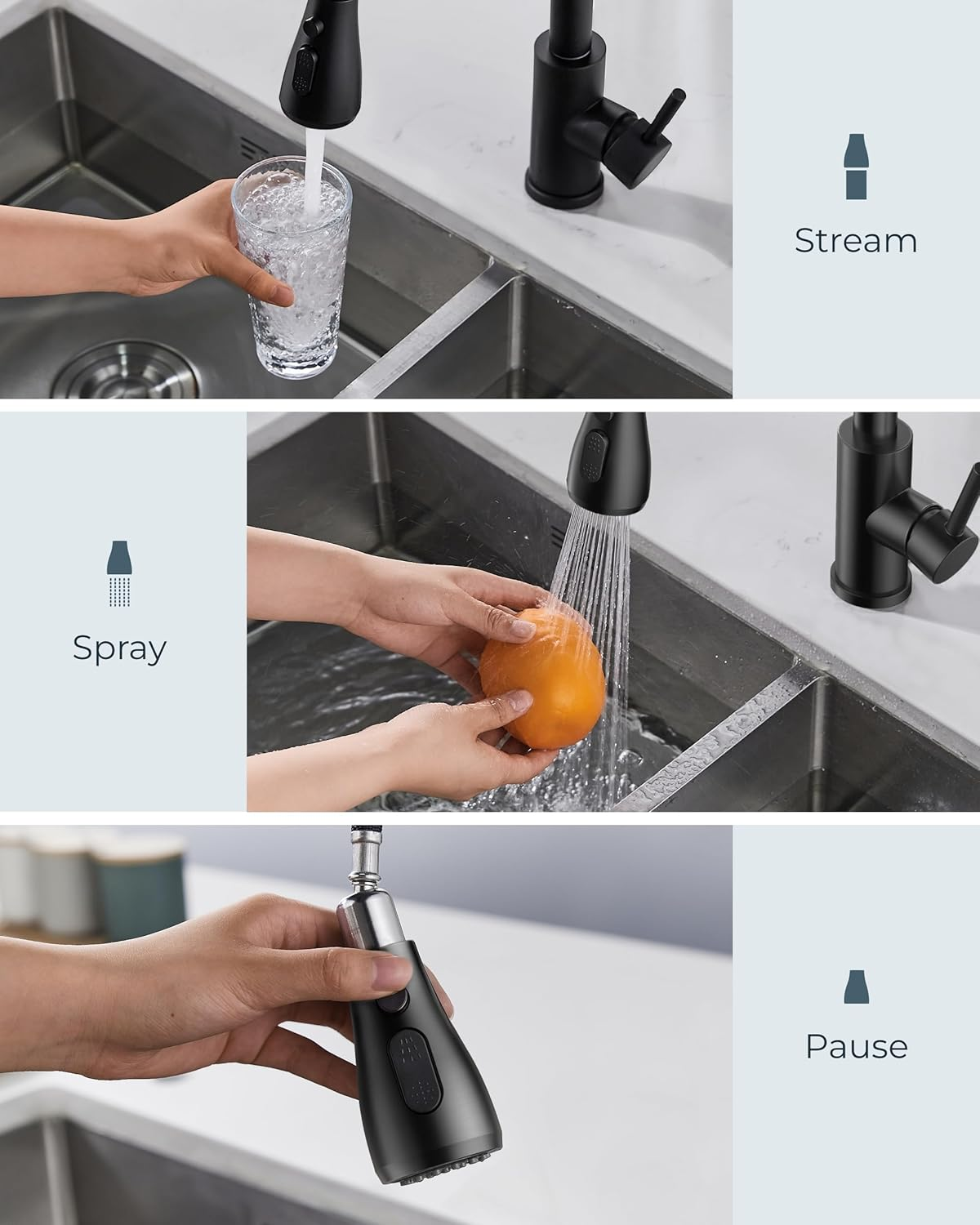 Stream

Spray

Pause