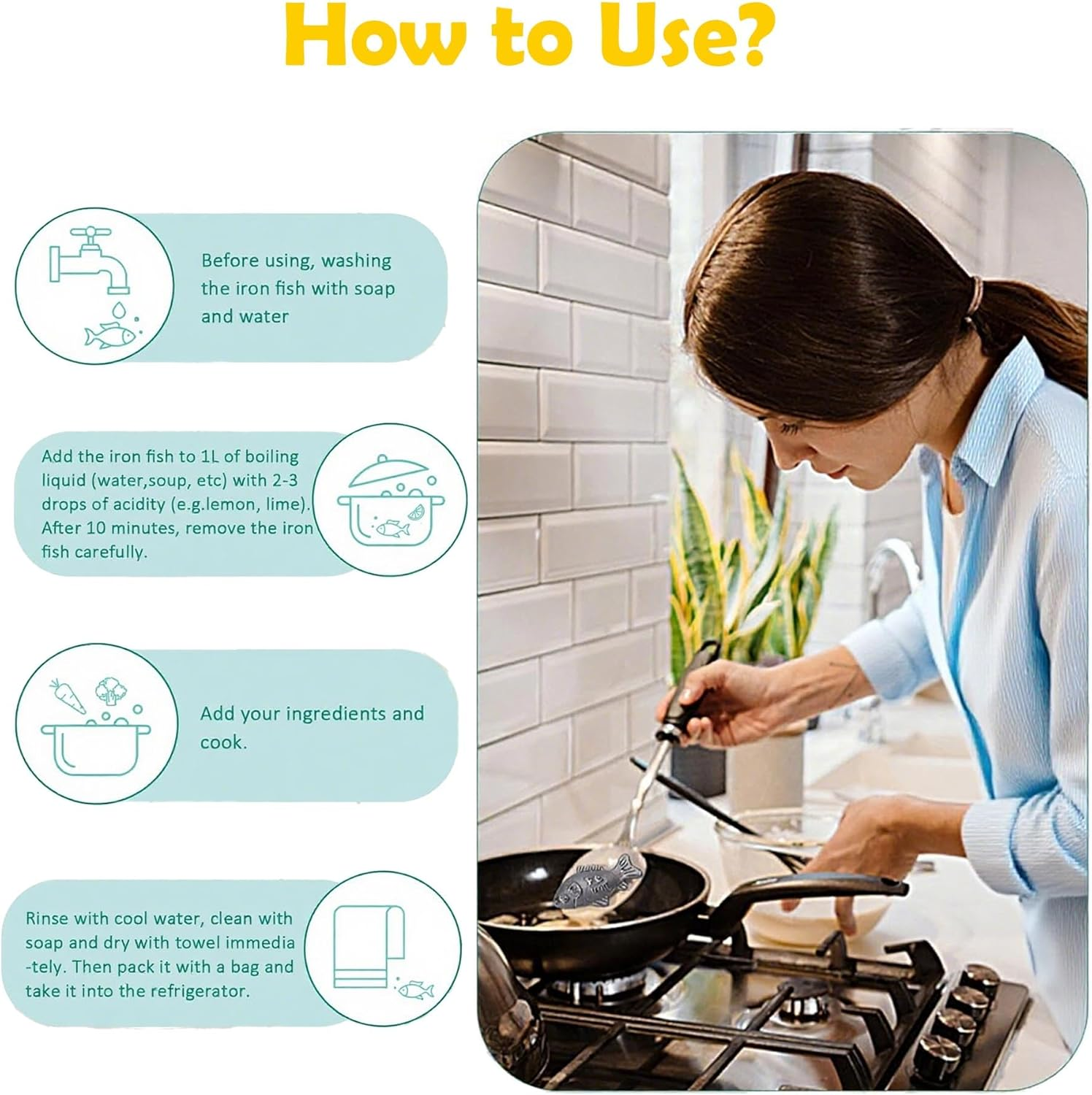 How to Use?

Before using, washing the iron fish with soap and water

Add the iron fish to 1L of boiling liquid (water,soup, etc) with 2-3 drops of acidity (e.g.lemon, lime). After 10 minutes, remove the iron fish carefully.

Add your ingredients and cook.

Rinse with cool water, clean with soap and dry with towel immediately. Then pack it with a bag and take it into the refrigerator.