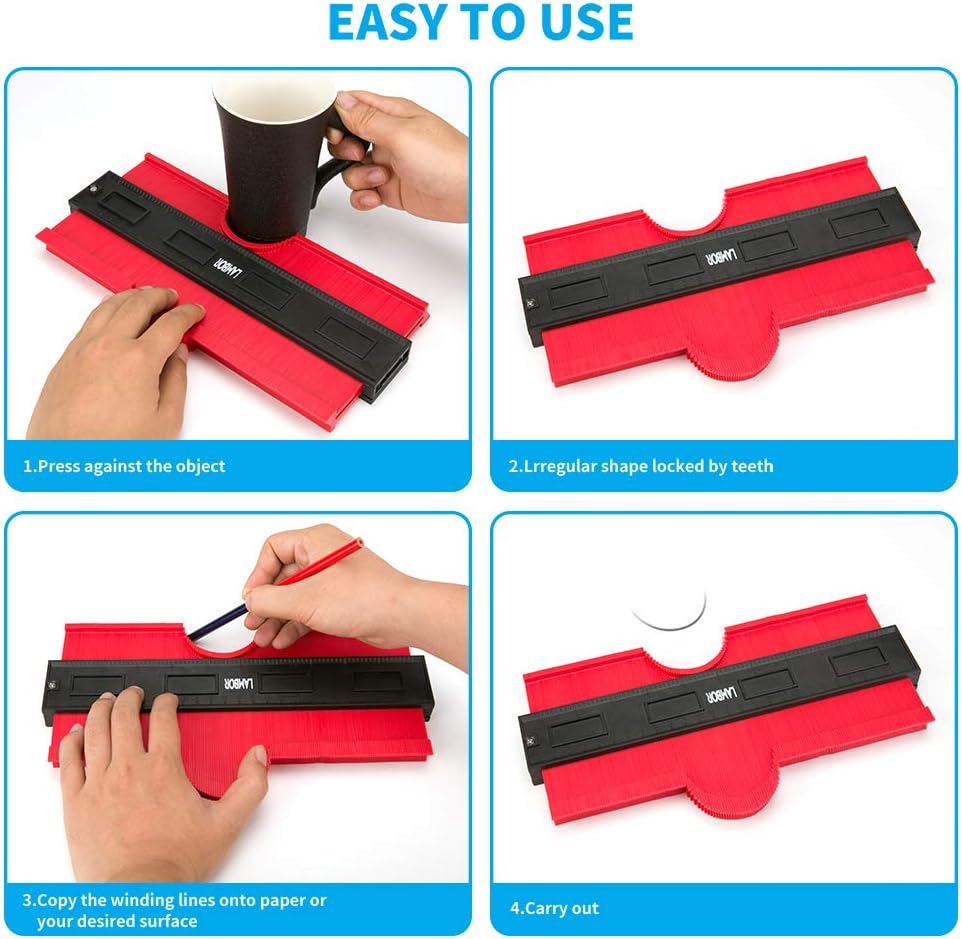 EASY TO USE

LANBOR

1.Press against the object

LANBOR

2.Lrregular shape locked by teeth

LANBOR

3.Copy the winding lines onto paper or your desired surface

LANBOR

4.Carry out