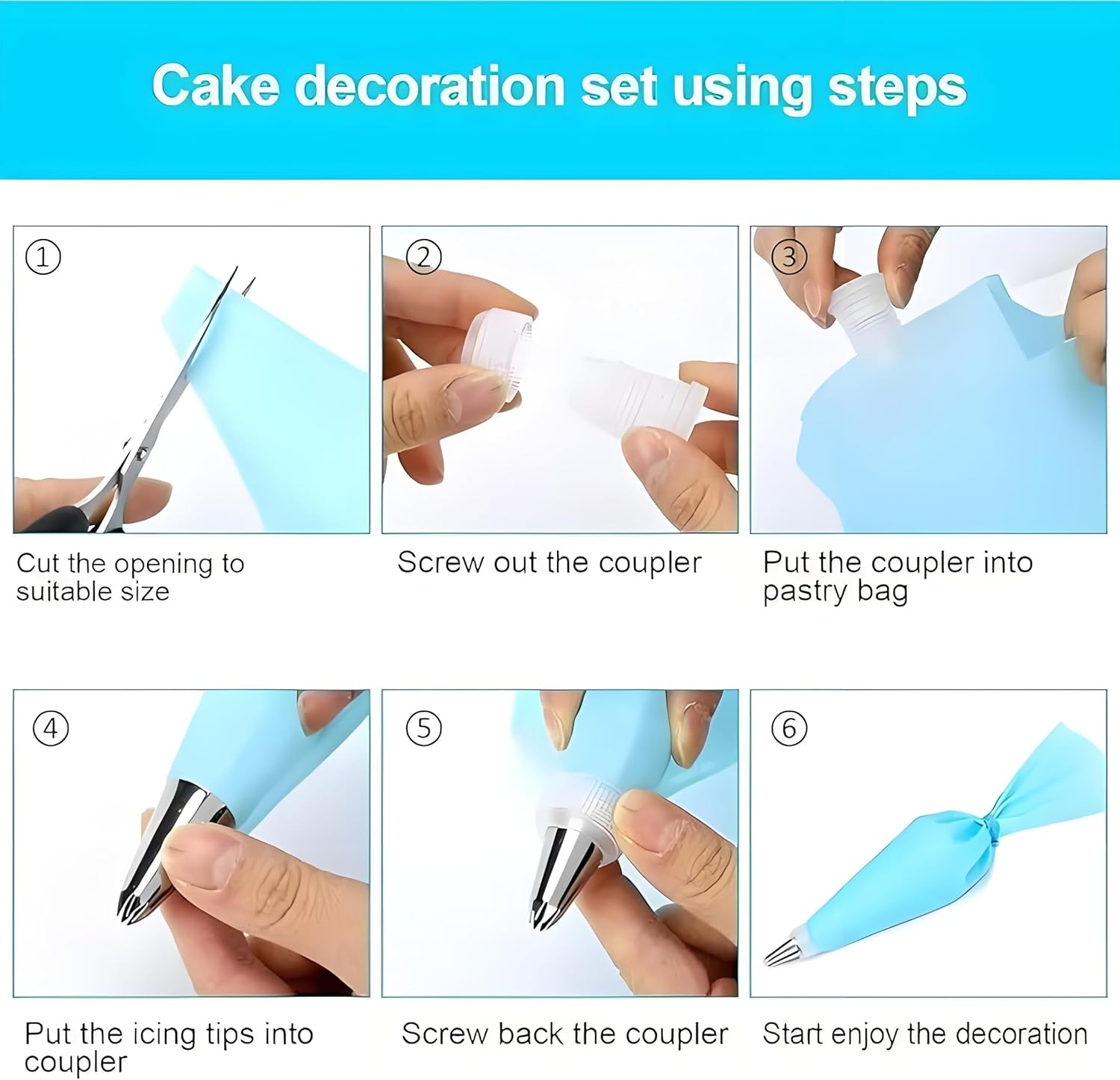 Cake decoration set using steps

①

Cut the opening to suitable size

②

Screw out the coupler

③

Put the coupler into pastry bag

④

Put the icing tips into coupler

⑤

Screw back the coupler

⑥

Start enjoy the decoration