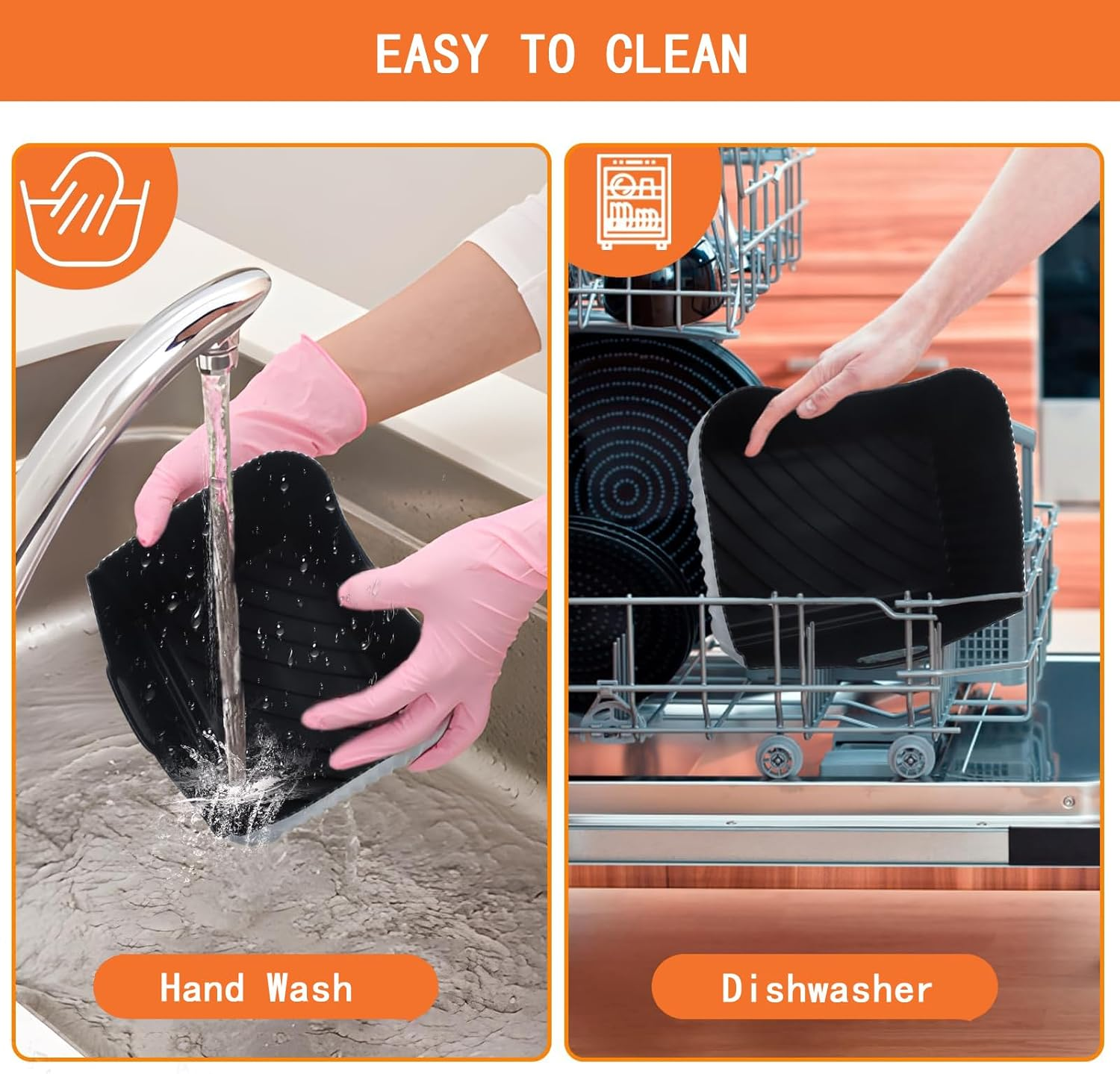 EASY TO CLEAN

Hand Wash

Dishwasher