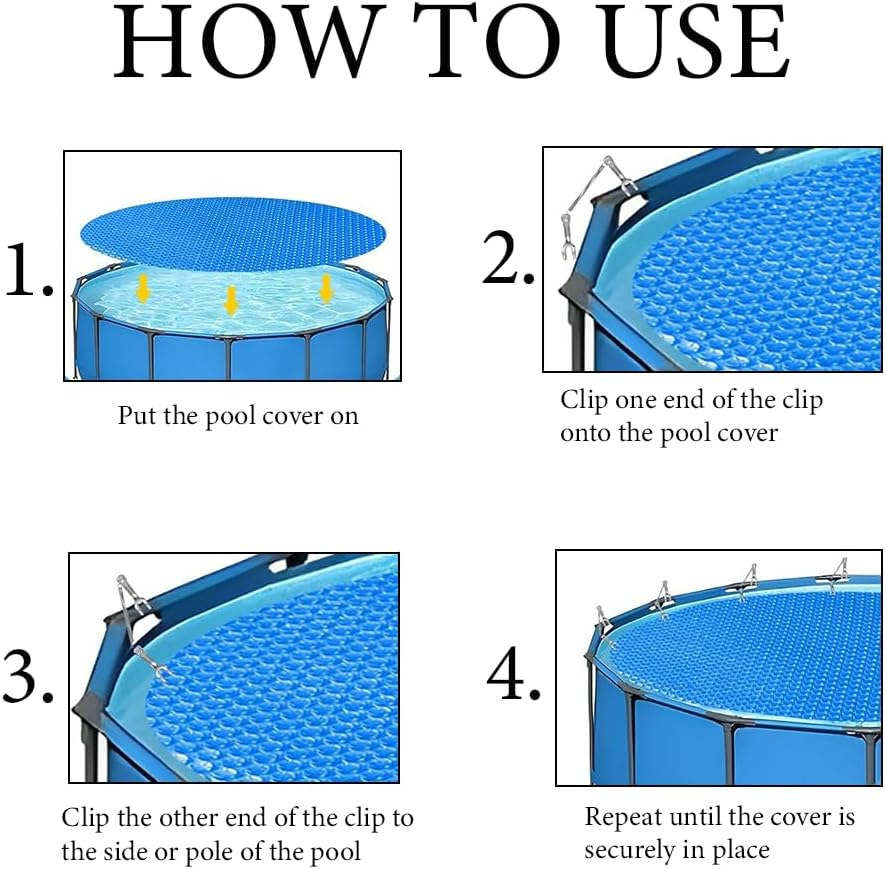 HOW TO USE

1.

Put the pool cover on

2.

Clip one end of the clip onto the pool cover

3.

Clip the other end of the clip to the side or pole of the pool

4.

Repeat until the cover is securely in place